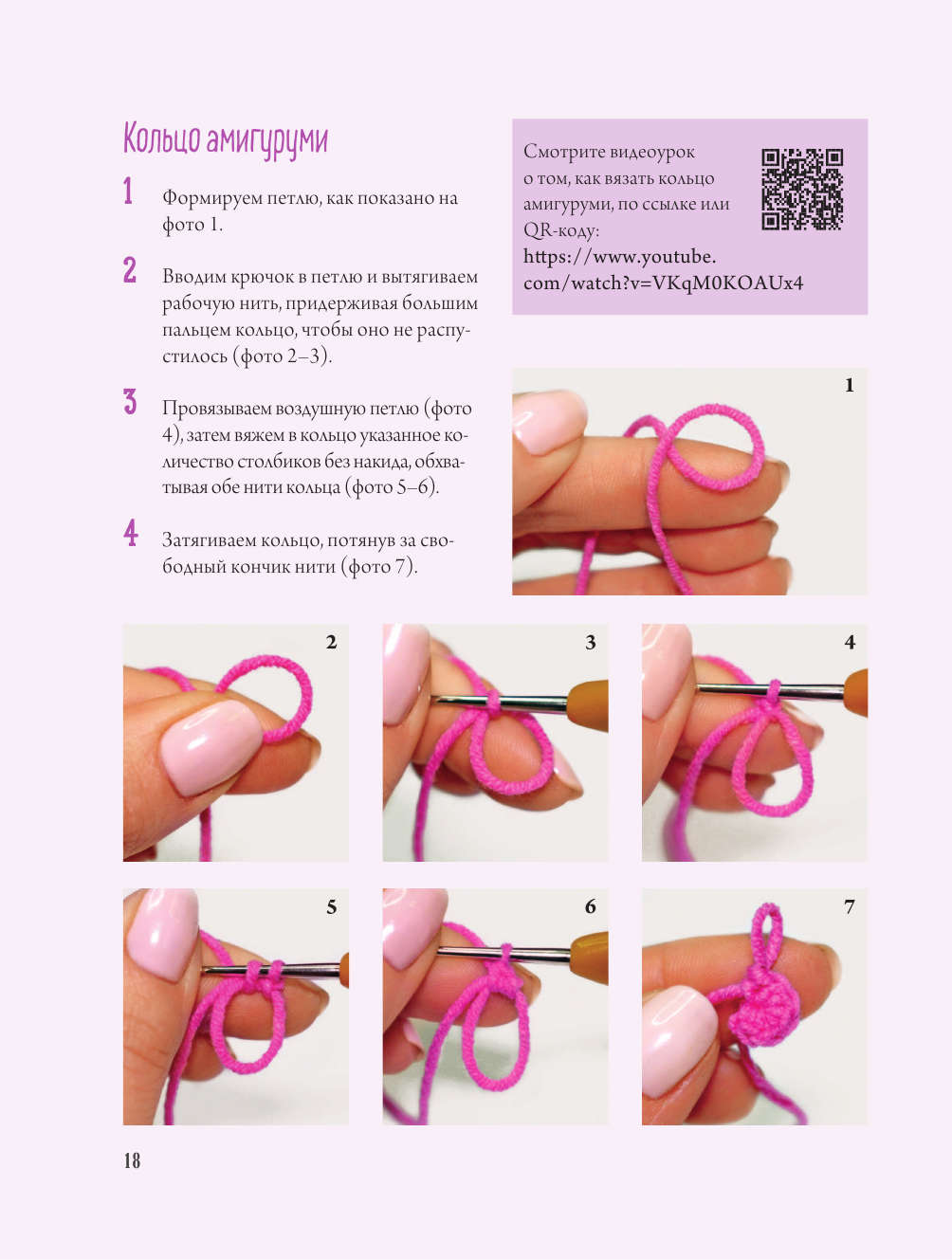 Кольцо амигуруми

1 Формируем петлю, как показано на фото 1.

2 Вводим крючок в петлю и вытягиваем рабочую нить, придерживая большим пальцем кольцо, чтобы оно не распустилось (фото 2–3).

3 Провязываем воздушную петлю (фото 4), затем вяжем в кольцо указанное количество столбиков без накида, обхватывая обе нити кольца (фото 5–6).

4 Затягиваем кольцо, потянув за свободный кончик нити (фото 7).

Смотрите видеоурок о том, как вязать кольцо амигуруми, по ссылке или QR-коду:
https://www.youtube.com/watch?v=VKqM0KOAUx4

1

2

3

4

5

6

7

18