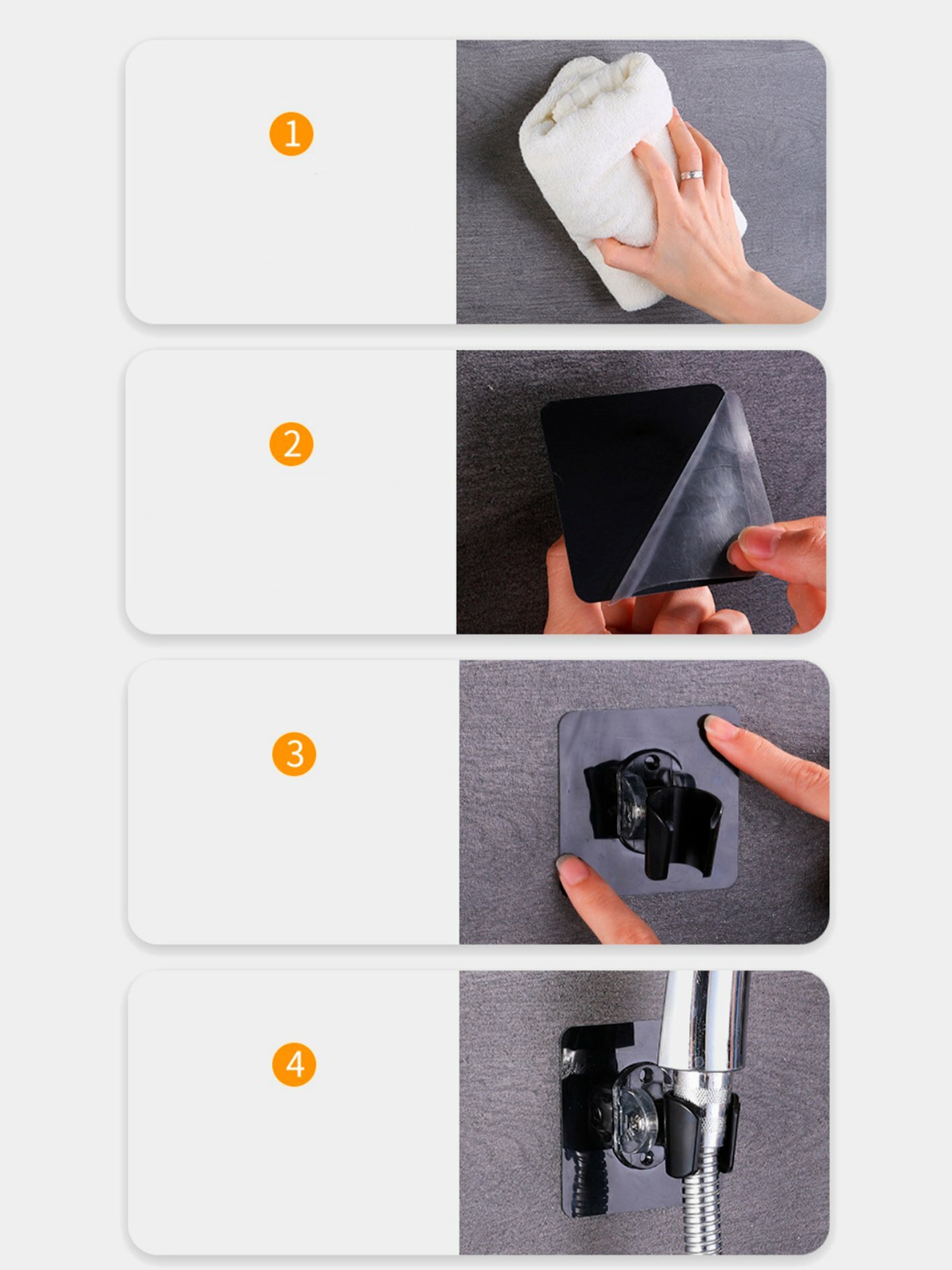 1

2

3

4