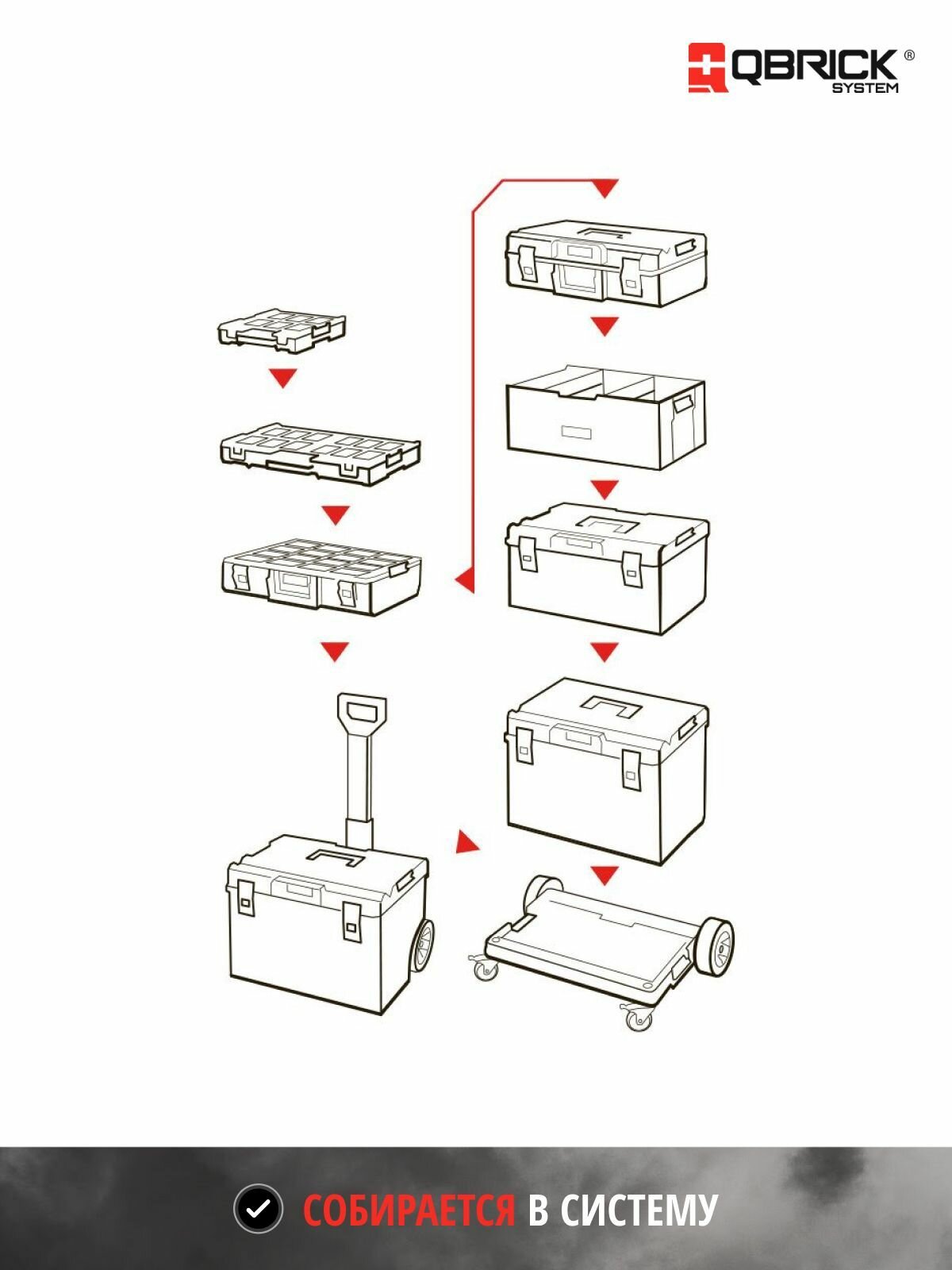 QBRICK®
SYSTEM

СОБИРАЕТСЯ В СИСТЕМУ