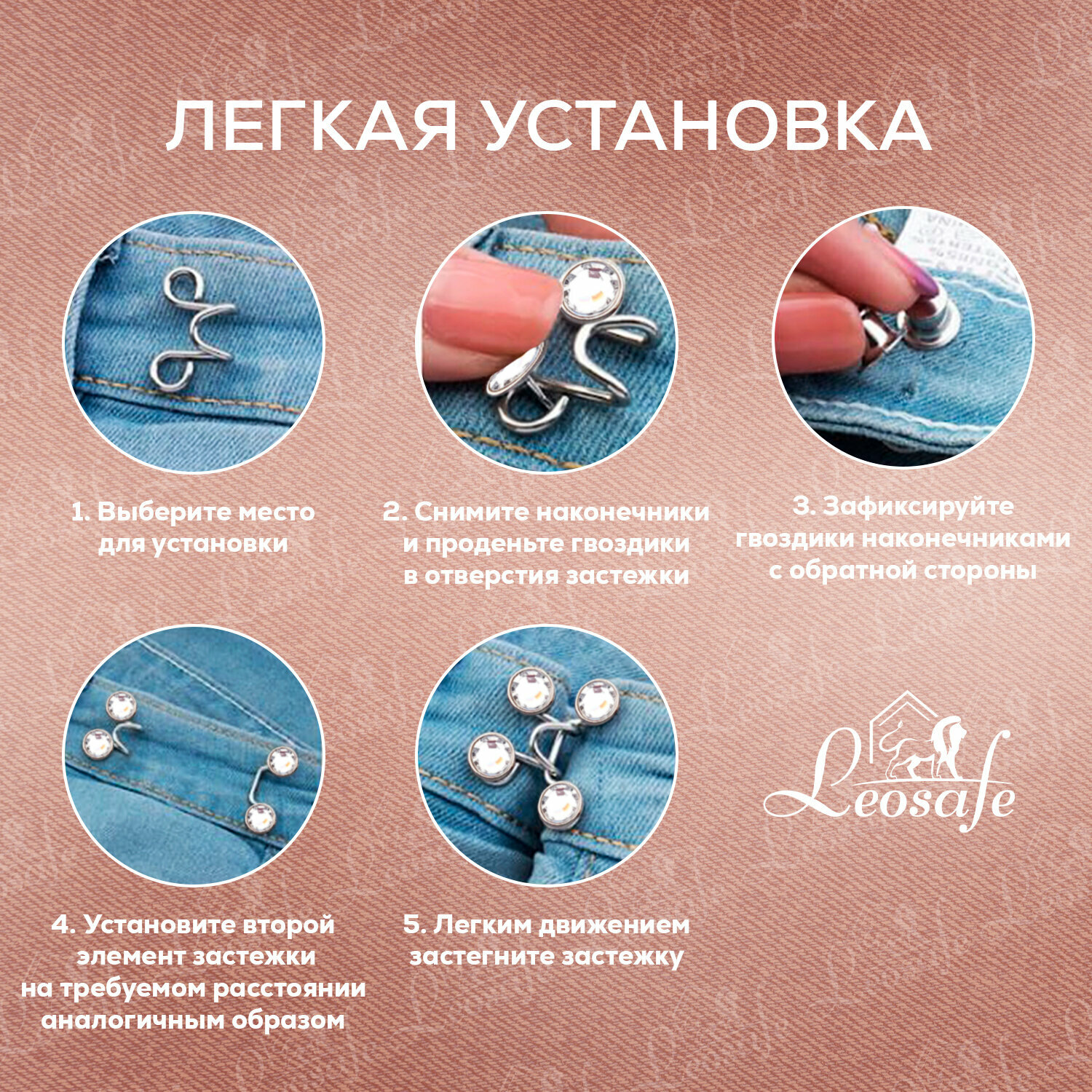 ЛЕГКАЯ УСТАНОВКА

1. Выберите место для установки

2. Снимите наконечники и проденьте гвоздики в отверстия застежки

3. Зафиксируйте гвоздики наконечниками с обратной стороны

4. Установите второй элемент застежки на требуемом расстоянии аналогичным образом

5. Легким движением застегните застежку

Leosafe