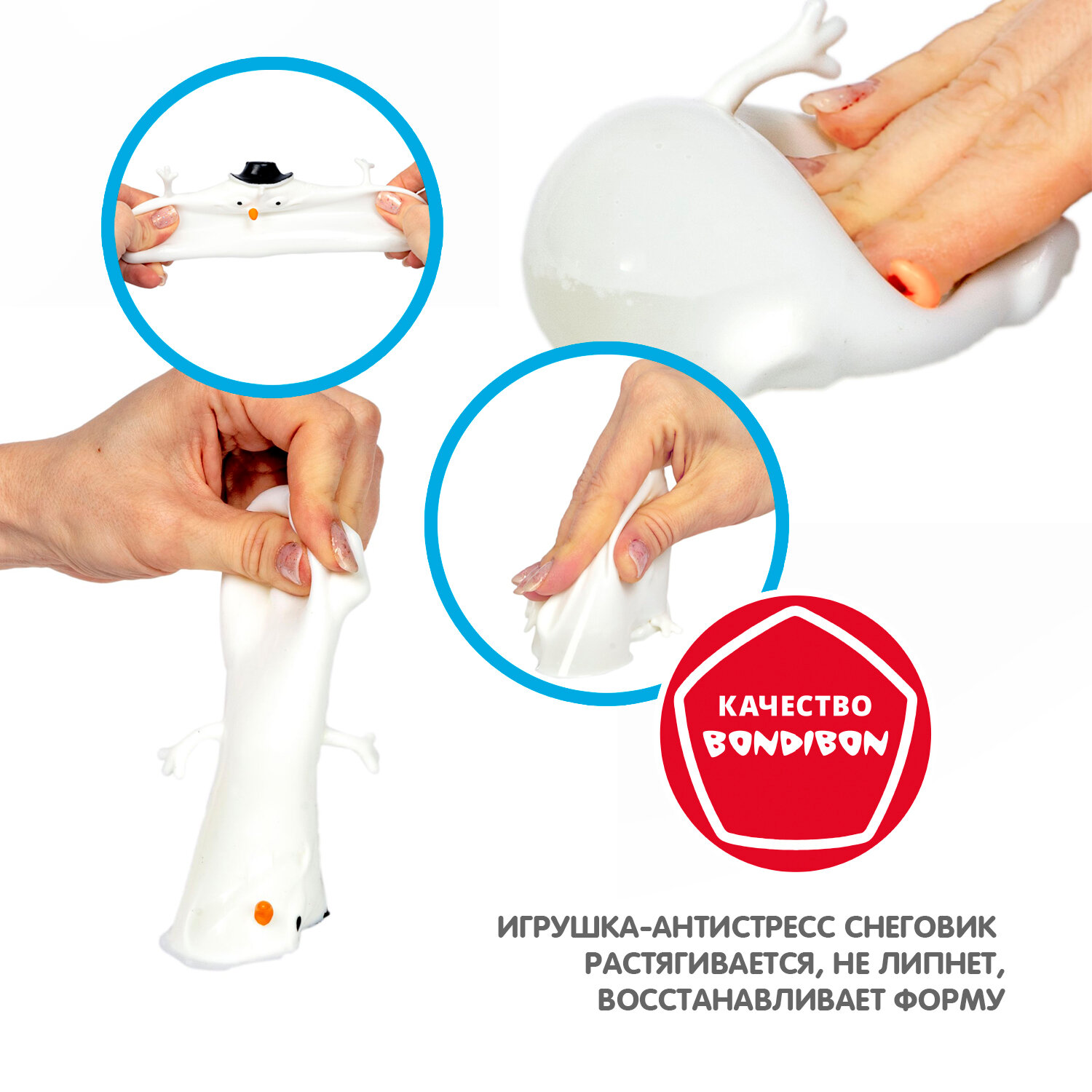 КАЧЕСТВО
BONDIBON

ИГРУШКА-АНТИСТРЕСС СНЕГОВИК
РАСТЯГИВАЕТСЯ, НЕ ЛИПНЕТ,
ВОССТАНАВЛИВАЕТ ФОРМУ