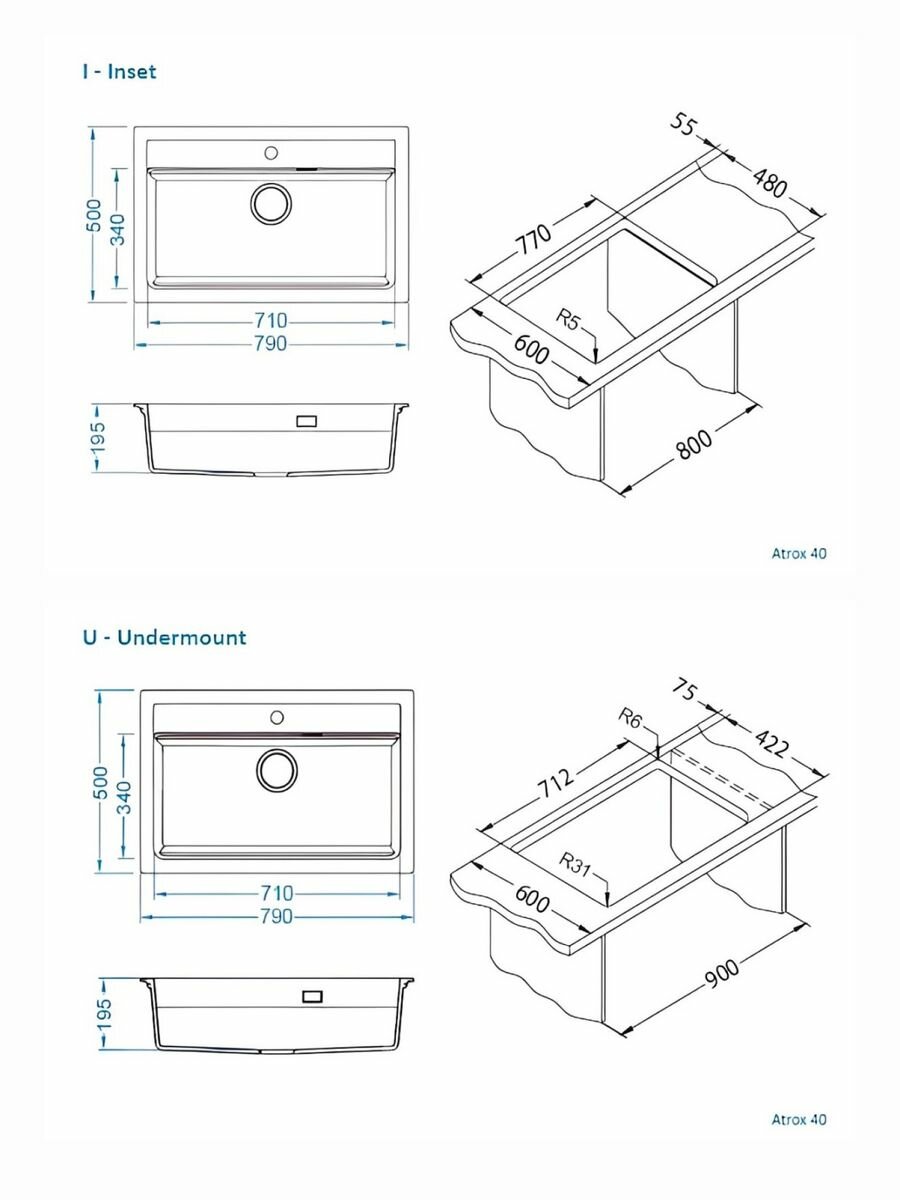 I - Inset

500
340
710
790

195

55
480
770
R5
600
800

Atrox 40

U - Undermount

500
340
710
790

195

75
R6
422
712
R31
600
900

Atrox 40