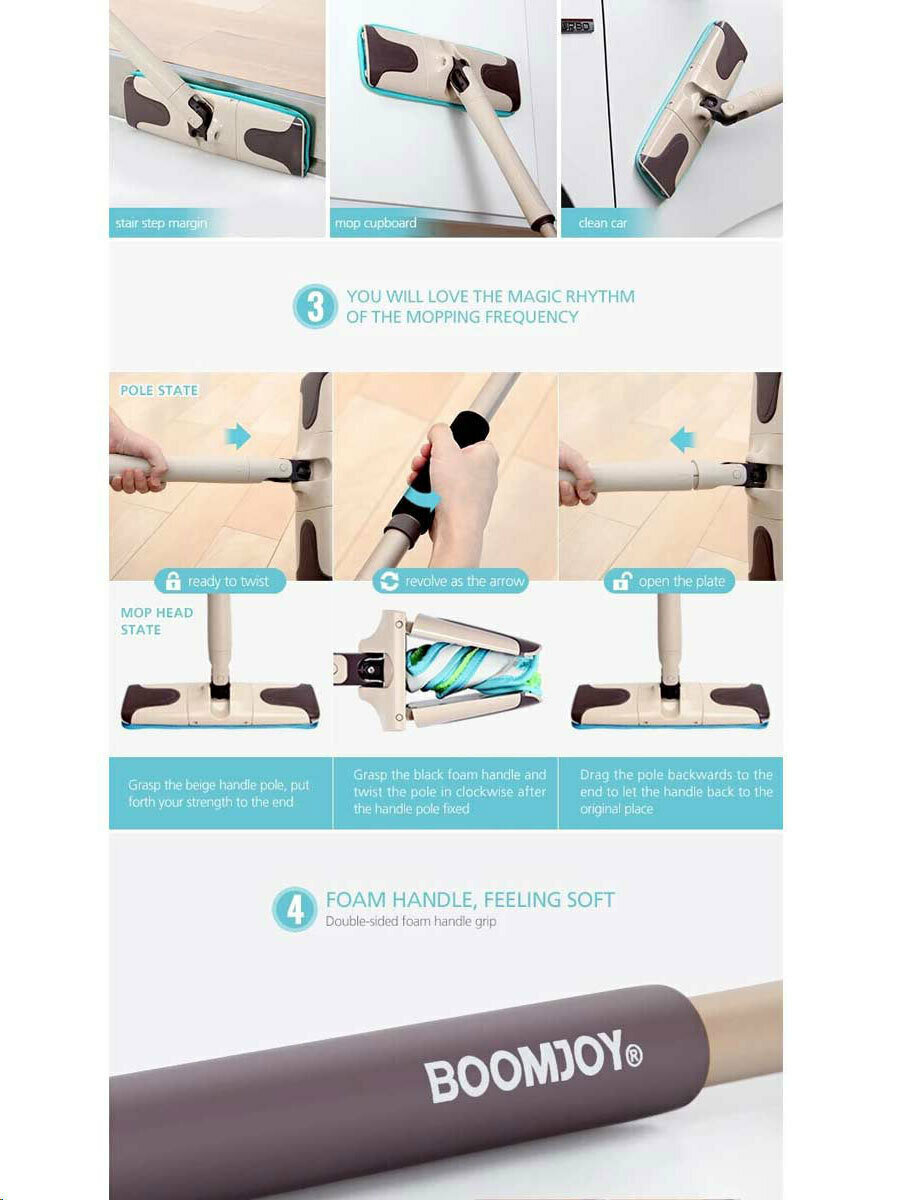 stair step margin

mop cupboard

clean car

3 YOU WILL LOVE THE MAGIC RHYTHM OF THE MOPPING FREQUENCY

POLE STATE

ready to twist

revolve as the arrow

open the plate

MOP HEAD STATE

Grasp the beige handle pole, put forth your strength to the end

Grasp the black foam handle and twist the pole in clockwise after the handle pole fixed

Drag the pole backwards to the end to let the handle back to the original place

4 FOAM HANDLE, FEELING SOFT
Double-sided foam handle grip

BOOMJOY®