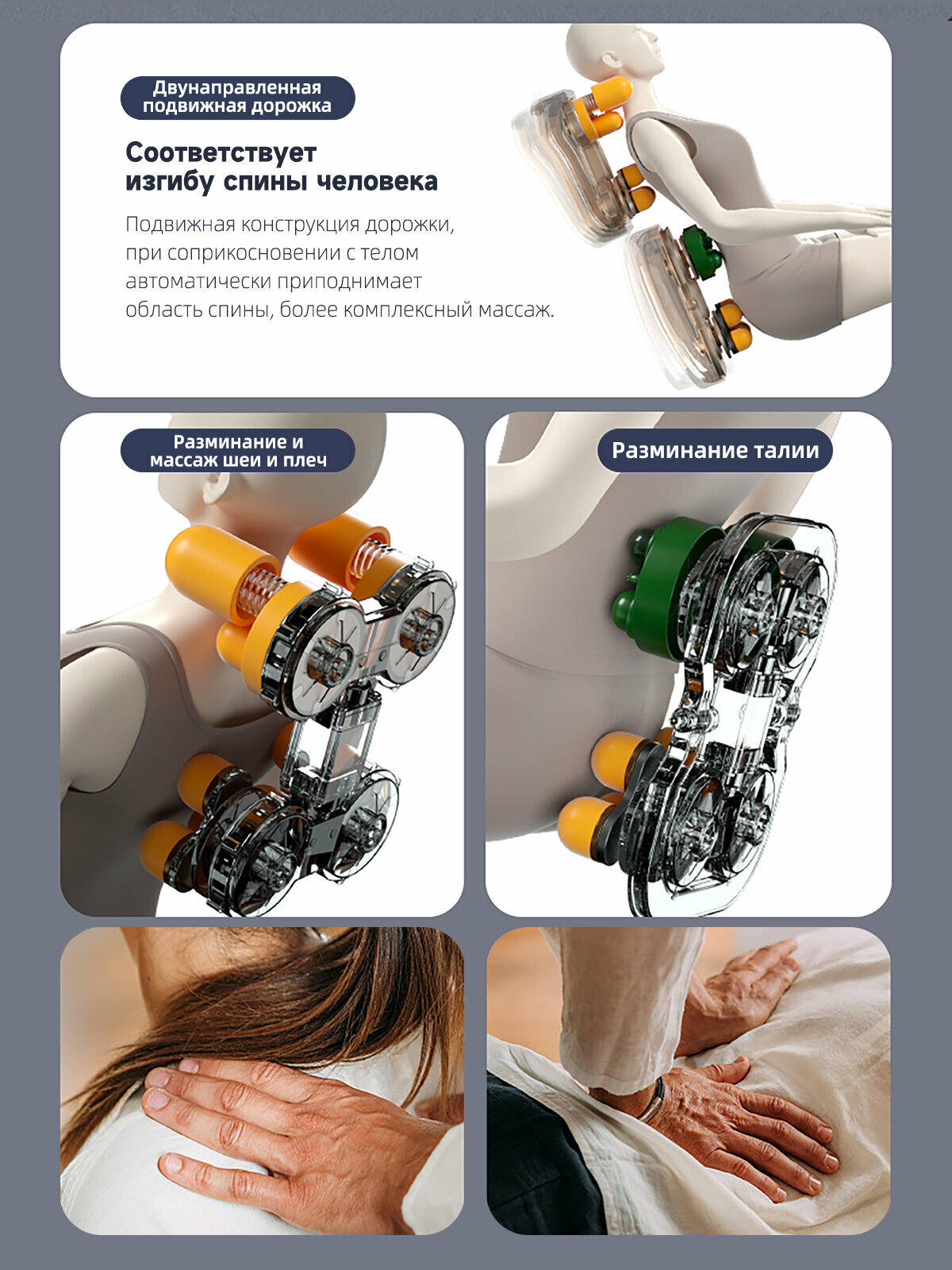 Двунаправленная подвижная дорожка

Соответствует изгибу спины человека

Подвижная конструкция дорожки, при соприкосновении с телом автоматически приподнимает область спины, более комплексный массаж.

Разминание и массаж шеи и плеч

Разминание талии