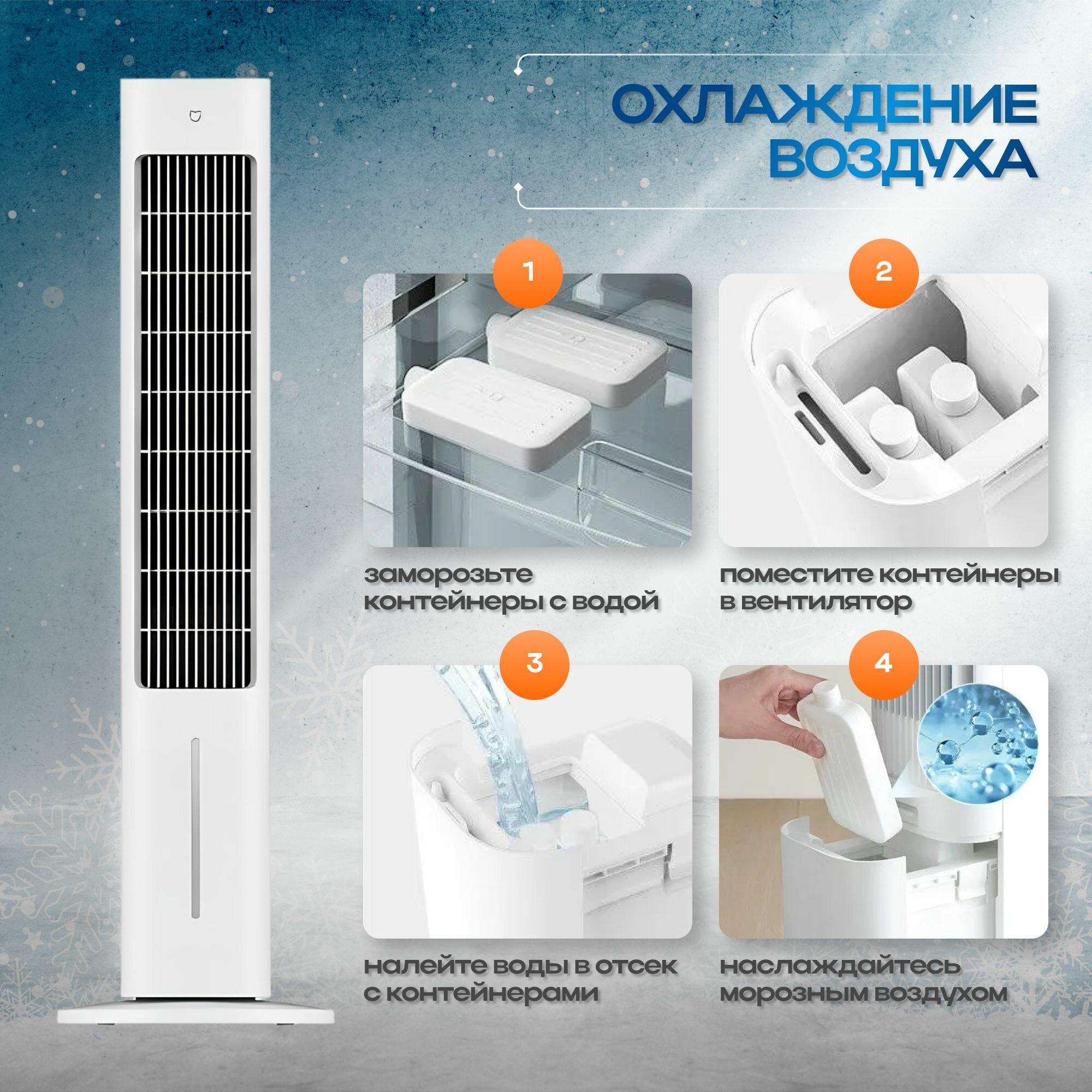 ОХЛАЖДЕНИЕ ВОЗДУХА

1

заморозьте контейнеры с водой

2

поместите контейнеры в вентилятор

3

налейте воды в отсек с контейнерами

4

наслаждайтесь морозным воздухом