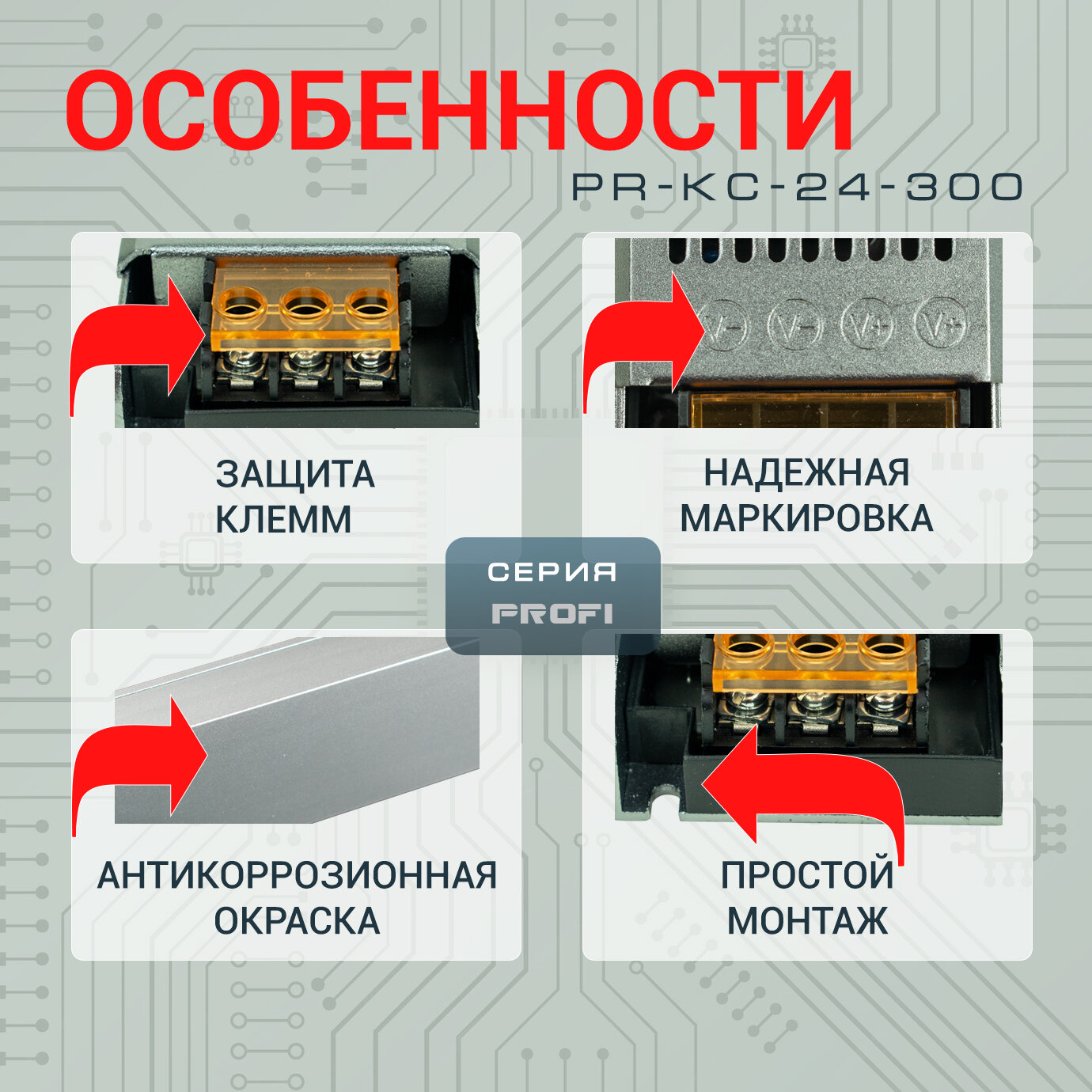 ОСОБЕННОСТИ
PR-KC-24-300

V- V- V+ V+

ЗАЩИТА КЛЕММ

НАДЕЖНАЯ МАРКИРОВКА

СЕРИЯ
PROFI

АНТИКОРРОЗИОННАЯ ОКРАСКА

ПРОСТОЙ МОНТАЖ