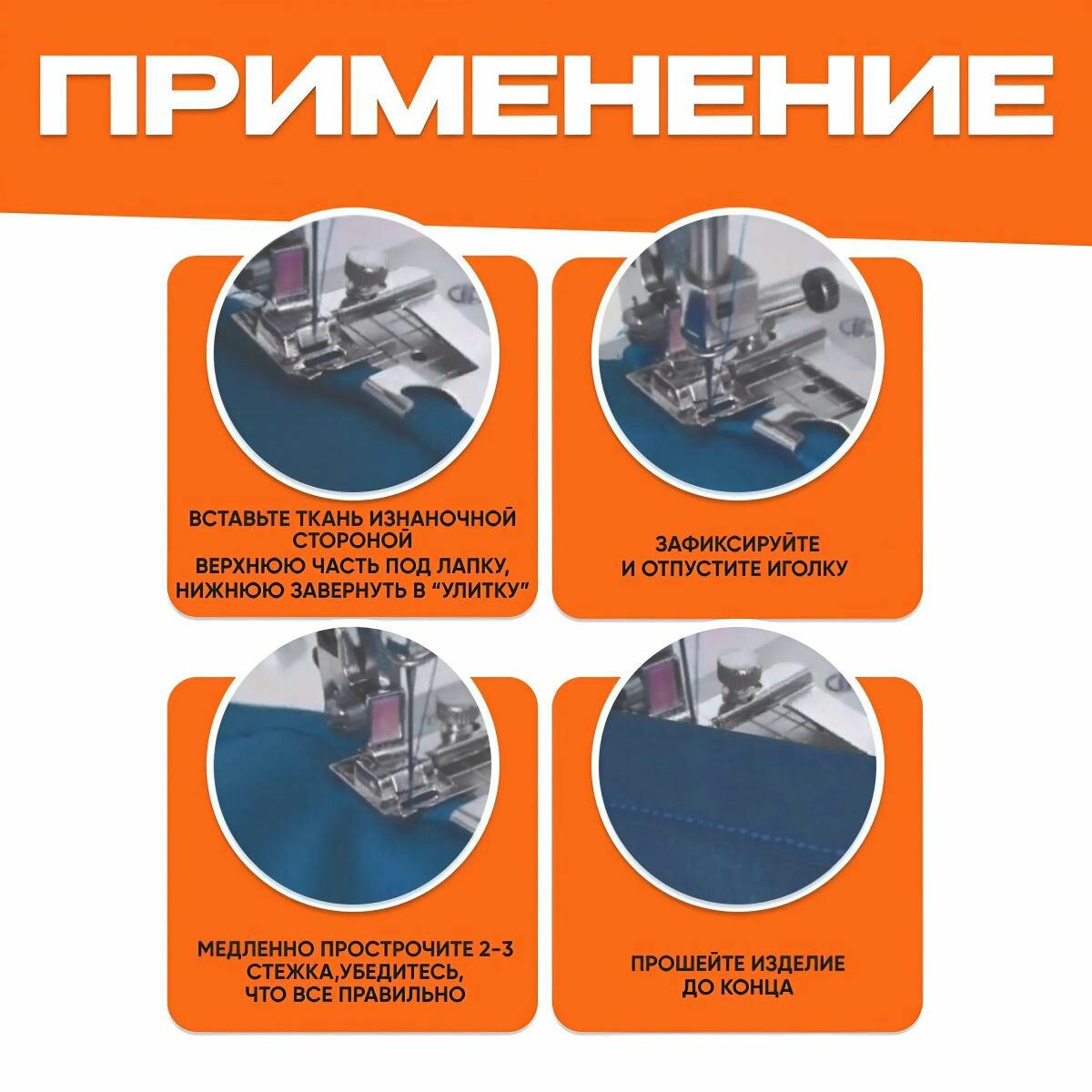 ПРИМЕНЕНИЕ

ВСТАВЬТЕ ТКАНЬ ИЗНАНОЧНОЙ СТОРОНОЙ
ВЕРХНЮЮ ЧАСТЬ ПОД ЛАПКУ,
НИЖНЮЮ ЗАВЕРНУТЬ В "УЛИТКУ"

ЗАФИКСИРУЙТЕ
И ОТПУСТИТЕ ИГОЛКУ

МЕДЛЕННО ПРОСТРОЧИТЕ 2-3 СТЕЖКА,УБЕДИТЕСЬ,
ЧТО ВСЕ ПРАВИЛЬНО

ПРОШЕЙТЕ ИЗДЕЛИЕ
ДО КОНЦА