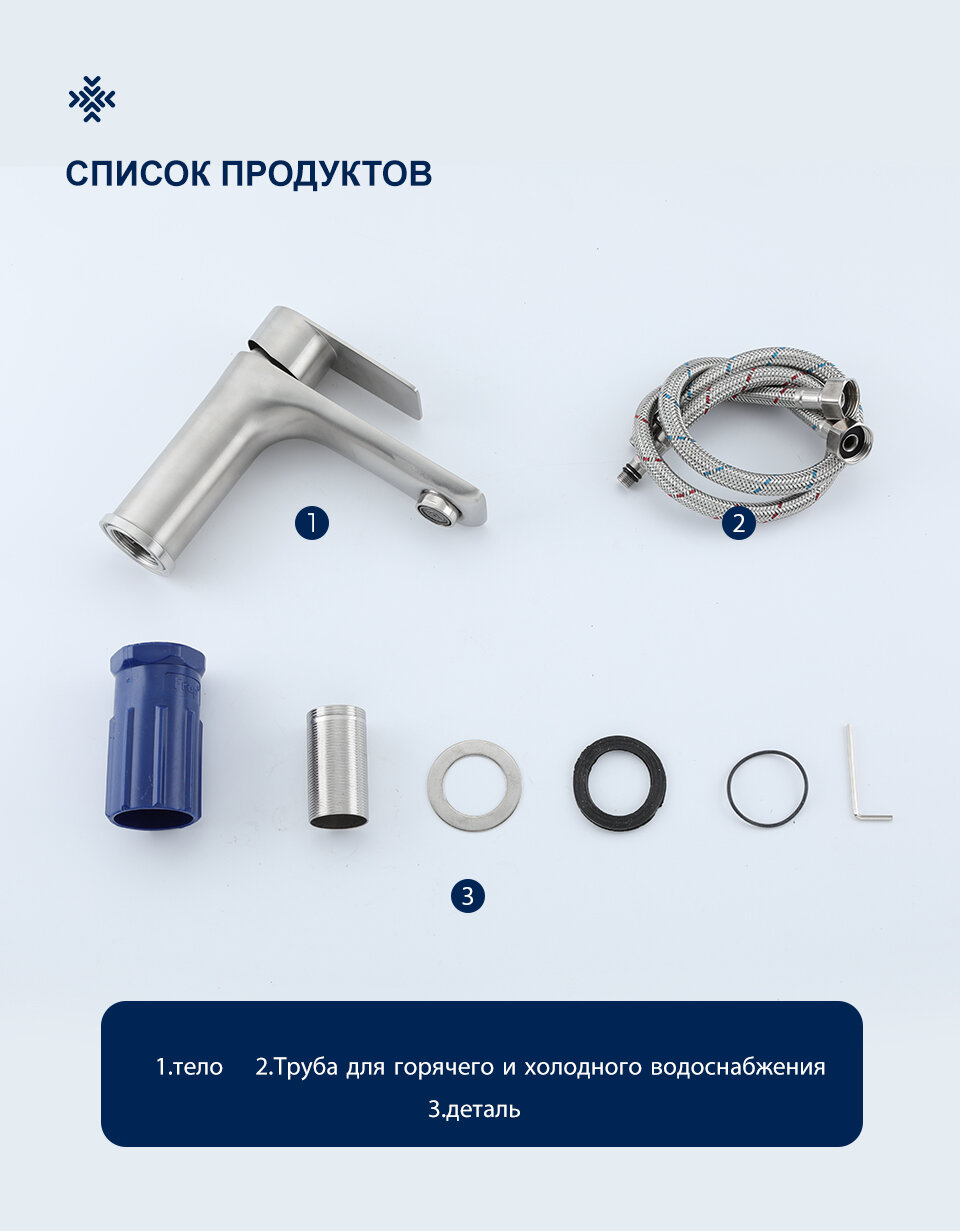 СПИСОК ПРОДУКТОВ

1

2

3

1.тело 2.Труба для горячего и холодного водоснабжения
3.деталь