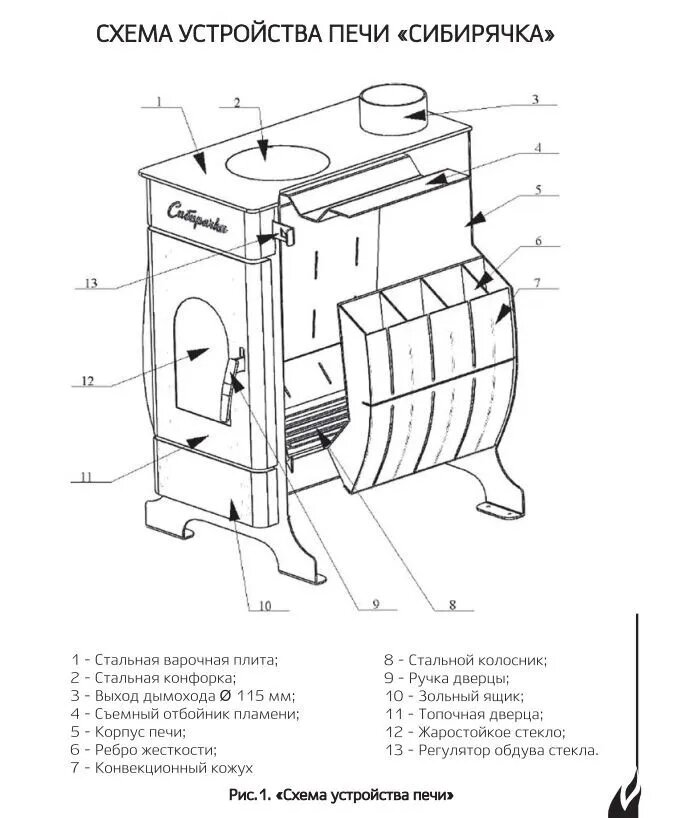 СХЕМА УСТРОЙСТВА ПЕЧИ «СИБИРЯЧКА»

1
2
3
4
5
6
7
13
12
11
10
9
8

Сибирячка

1 - Стальная варочная плита;
2 - Стальная конфорка;
3 - Выход дымохода Ø 115 мм;
4 - Съемный отбойник пламени;
5 - Корпус печи;
6 - Ребро жесткости;
7 - Конвекционный кожух

8 - Стальной колосник;
9 - Ручка дверцы;
10 - Зольный ящик;
11 - Топочная дверца;
12 - Жаростойкое стекло;
13 - Регулятор обдува стекла.

Рис. 1. «Схема устройства печи»