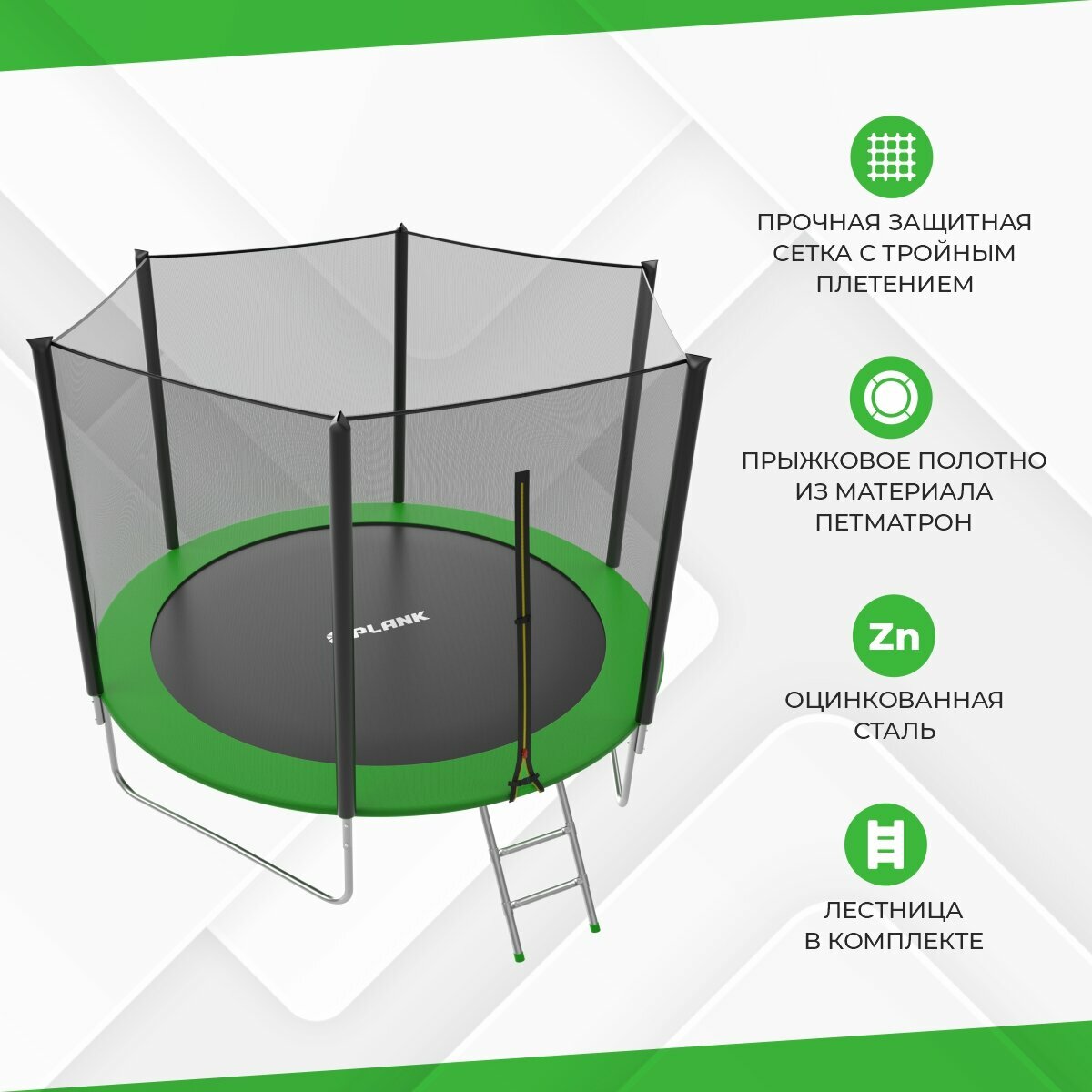 PLANK

ПРОЧНАЯ ЗАЩИТНАЯ СЕТКА С ТРОЙНЫМ ПЛЕТЕНИЕМ

ПРЫЖКОВОЕ ПОЛОТНО ИЗ МАТЕРИАЛА ПЕТМАТРОН

Zn

ОЦИНКОВАННАЯ СТАЛЬ

ЛЕСТНИЦА В КОМПЛЕКТЕ