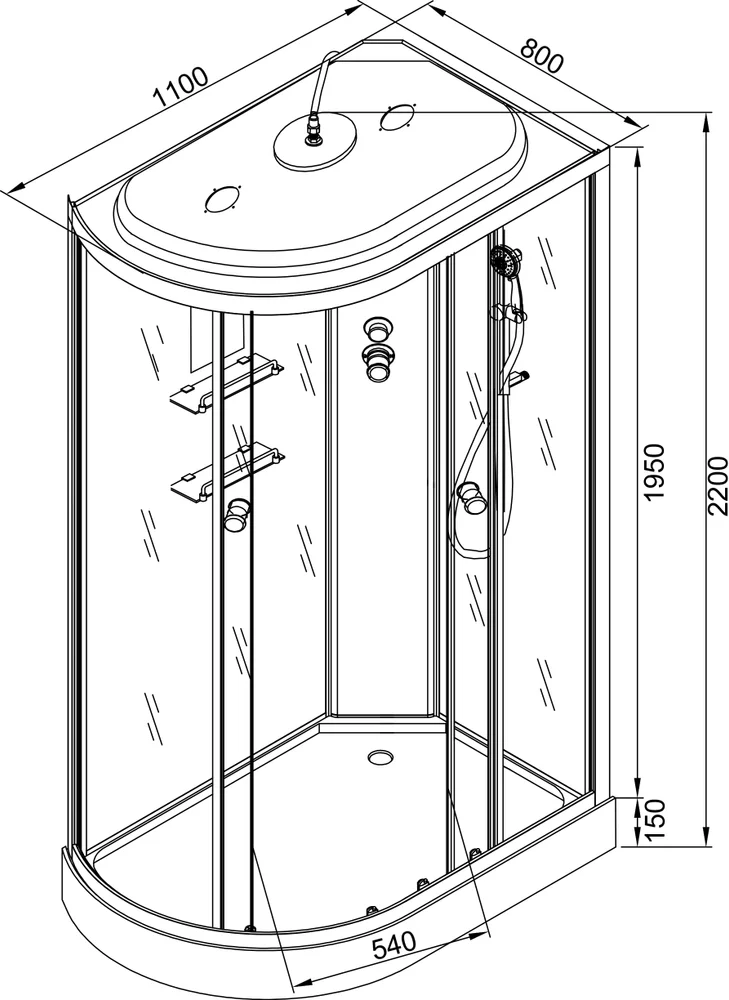 1100
800
1950
2200
150
540