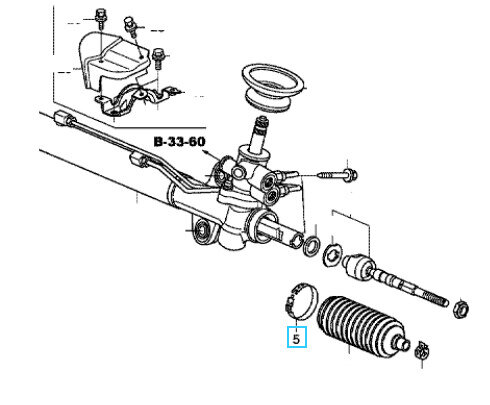 B-33-60

5