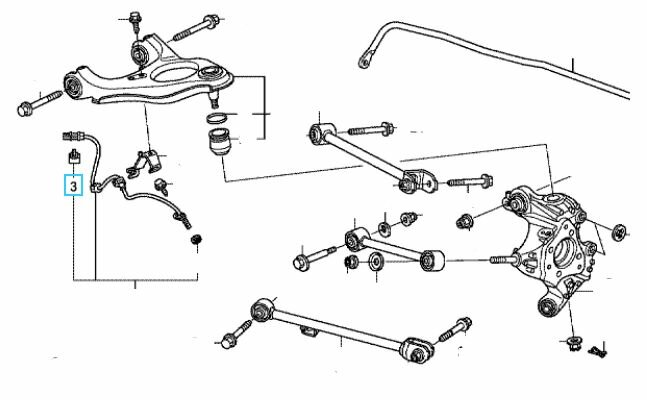 3