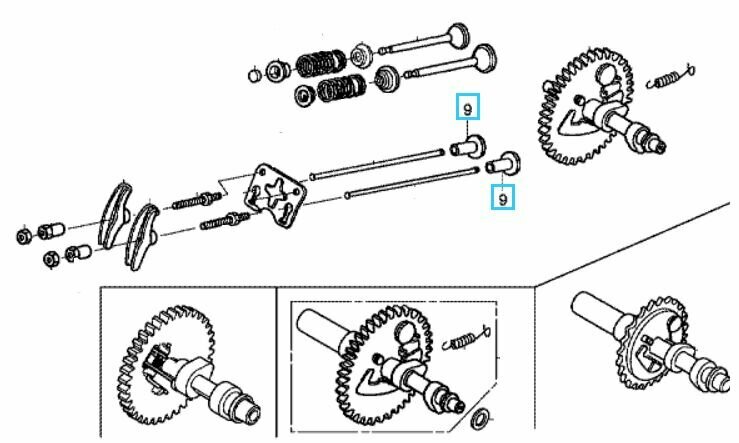 9
9