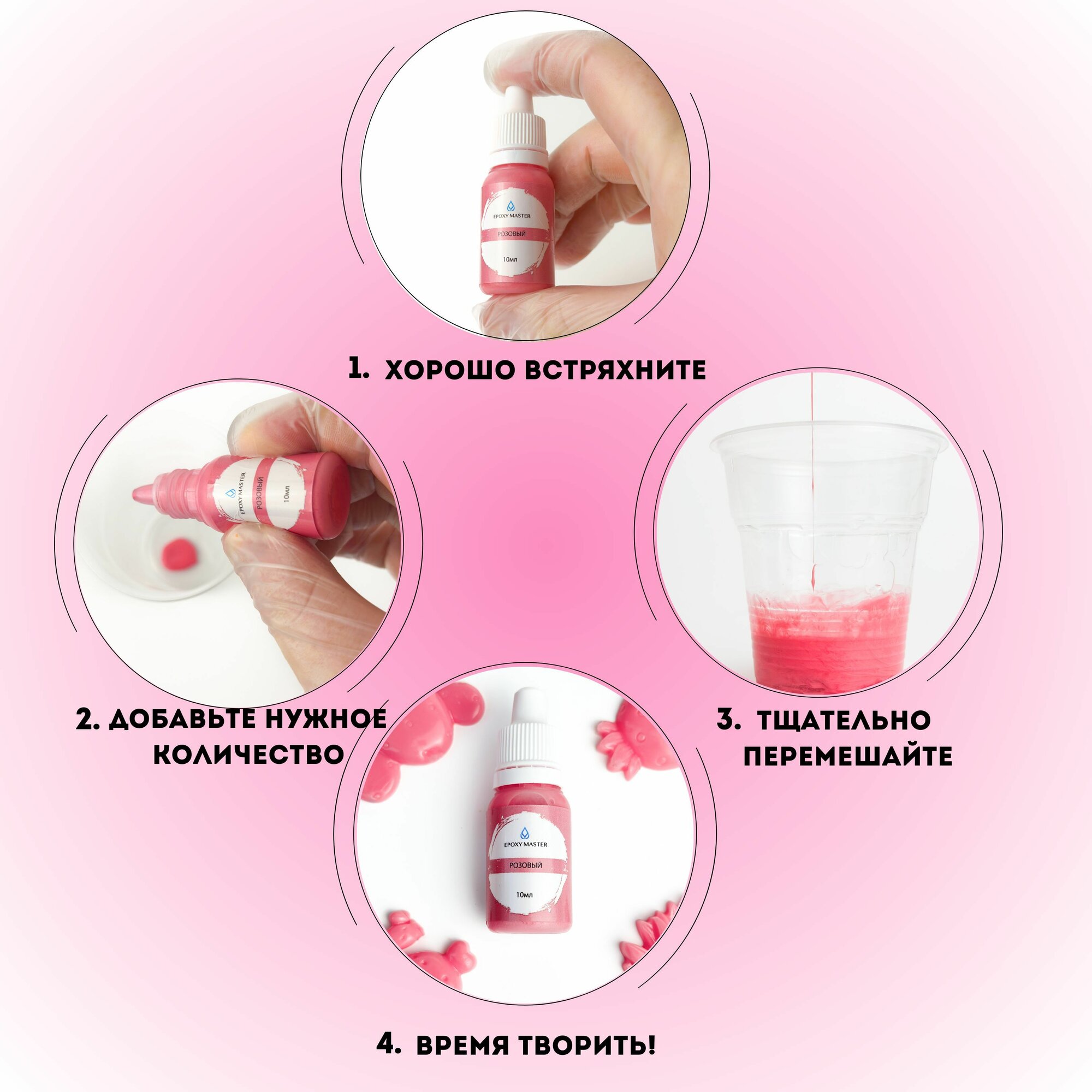 EPOXY MASTER
РОЗОВЫЙ
10мл

1. ХОРОШО ВСТРЯХНИТЕ

EPOXY MASTER
РОЗОВЫЙ
10мл

2. ДОБАВЬТЕ НУЖНОЕ КОЛИЧЕСТВО

3. ТЩАТЕЛЬНО ПЕРЕМЕШАЙТЕ

EPOXY MASTER
РОЗОВЫЙ
10мл

4. ВРЕМЯ ТВОРИТЬ!