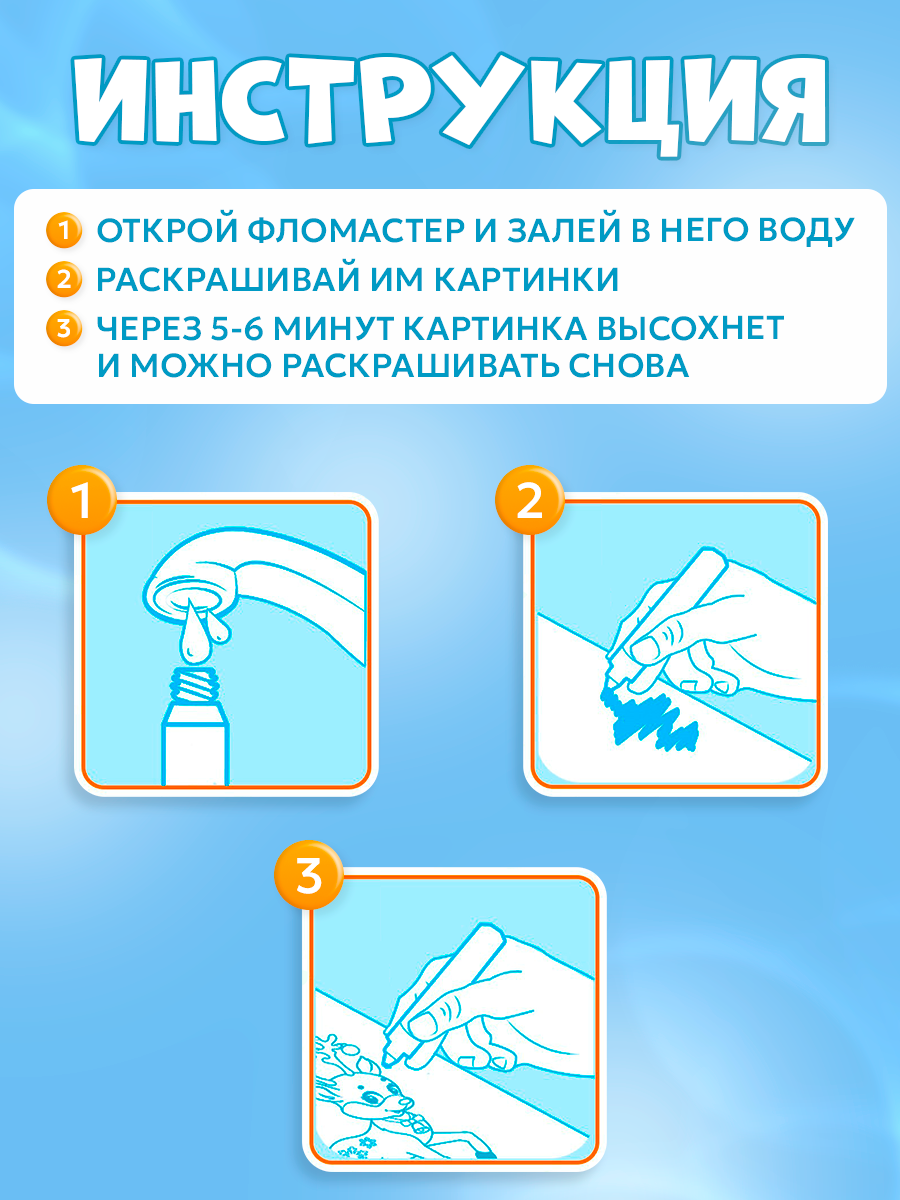 ИНСТРУКЦИЯ

1 ОТКРОЙ ФЛОМАСТЕР И ЗАЛЕЙ В НЕГО ВОДУ
2 РАСКРАШИВАЙ ИМ КАРТИНКИ
3 ЧЕРЕЗ 5-6 МИНУТ КАРТИНКА ВЫСОХНЕТ И МОЖНО РАСКРАШИВАТЬ СНОВА

1

2

3