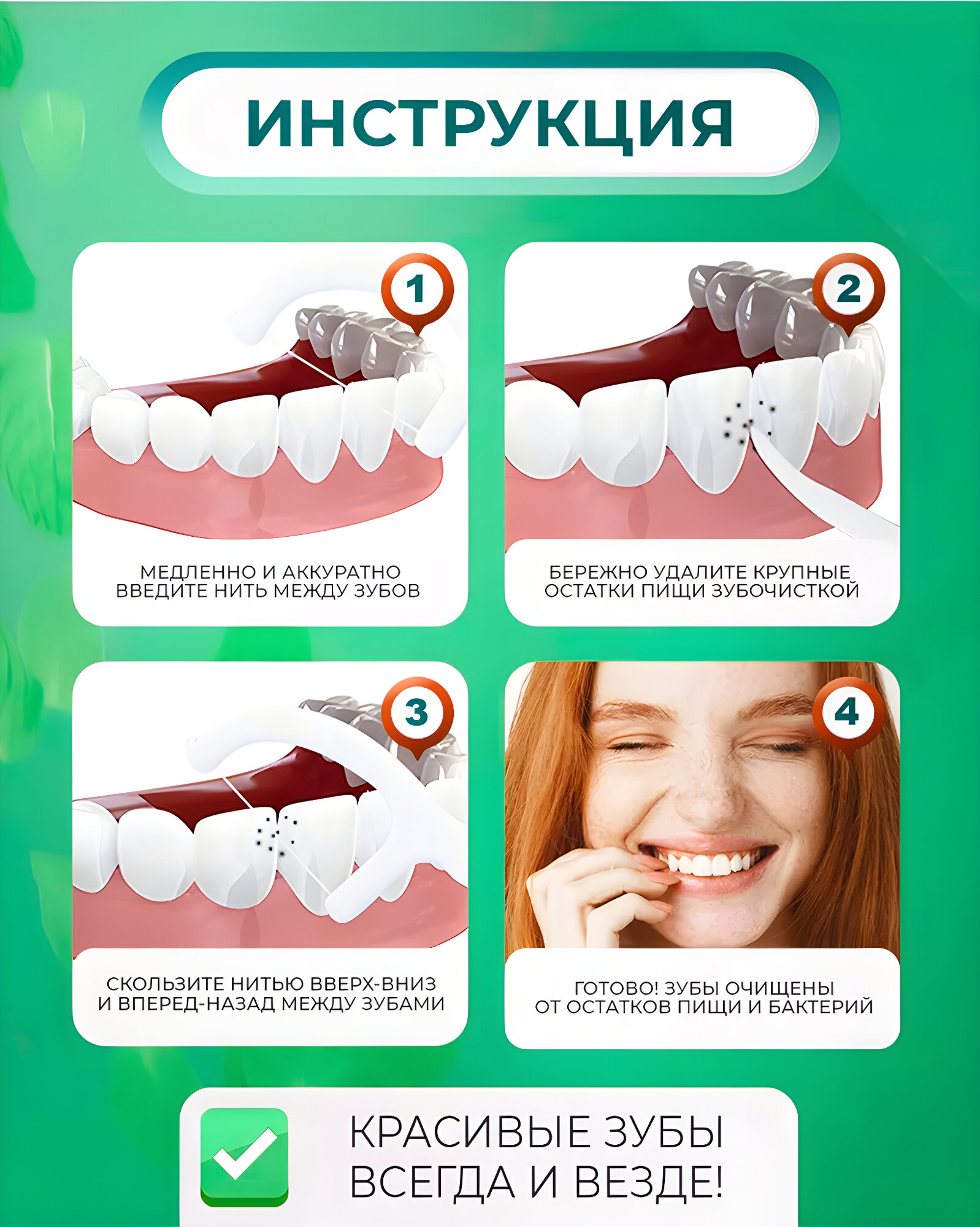 ИНСТРУКЦИЯ

1

МЕДЛЕННО И АККУРАТНО ВВЕДИТЕ НИТЬ МЕЖДУ ЗУБОВ

2

БЕРЕЖНО УДАЛИТЕ КРУПНЫЕ ОСТАТКИ ПИЩИ ЗУБОЧИСТКОЙ

3

СКОЛЬЗИТЕ НИТЬЮ ВВЕРХ-ВНИЗ И ВПЕРЕД-НАЗАД МЕЖДУ ЗУБАМИ

4

ГОТОВО! ЗУБЫ ОЧИЩЕНЫ ОТ ОСТАТКОВ ПИЩИ И БАКТЕРИЙ

КРАСИВЫЕ ЗУБЫ ВСЕГДА И ВЕЗДЕ!