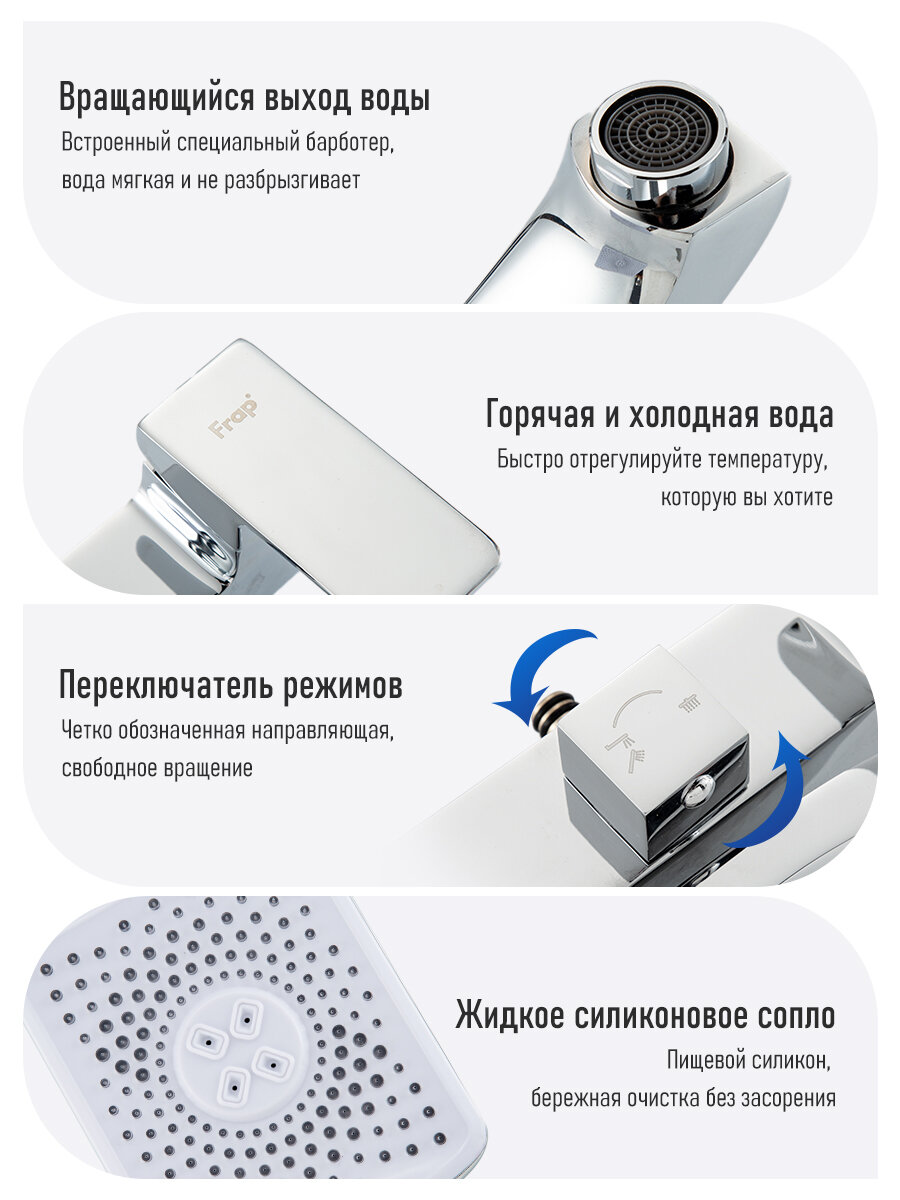 Вращающийся выход воды

Встроенный специальный барботер, вода мягкая и не разбрызгивает

Frap

Горячая и холодная вода

Быстро отрегулируйте температуру, которую вы хотите

Переключатель режимов

Четко обозначенная направляющая, свободное вращение

Жидкое силиконовое сопло

Пищевой силикон, бережная очистка без засорения