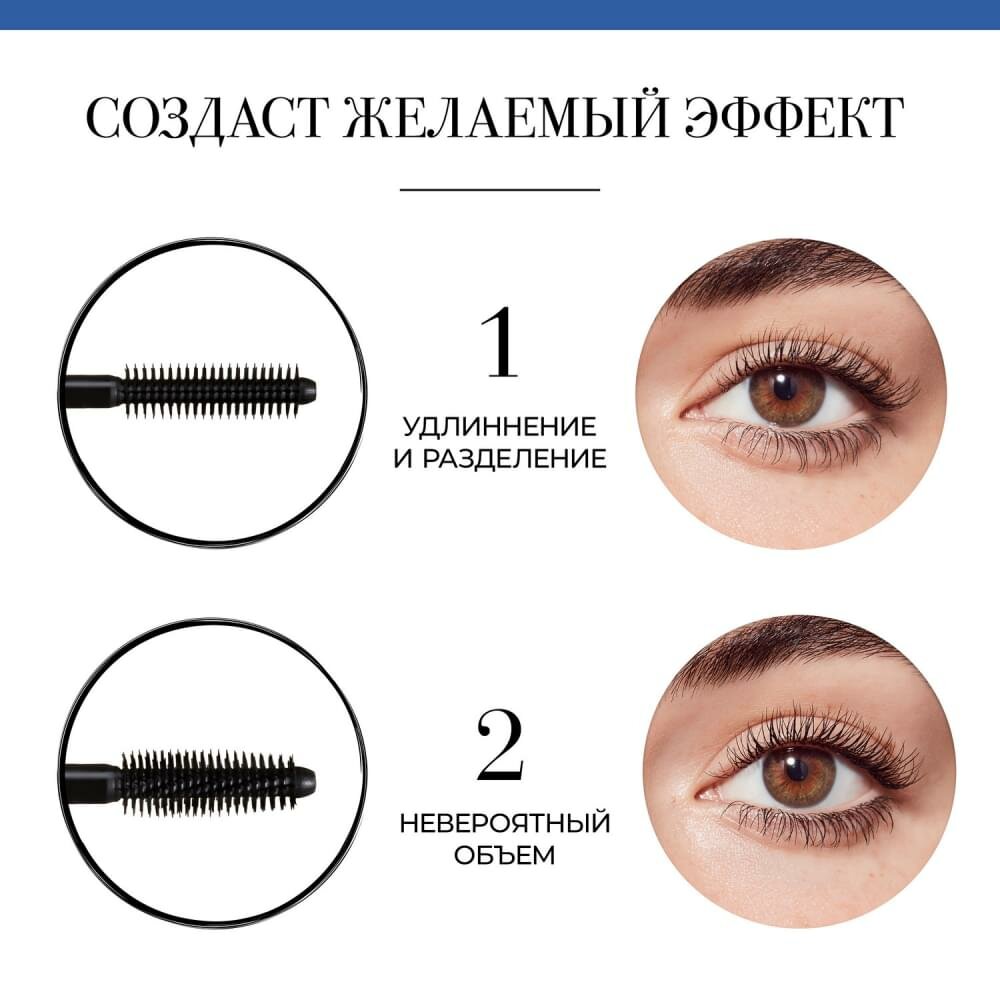 СОЗДАСТ ЖЕЛАЕМЫЙ ЭФФЕКТ

1

УДЛИННЕНИЕ
И РАЗДЕЛЕНИЕ

2

НЕВЕРОЯТНЫЙ
ОБЪЕМ