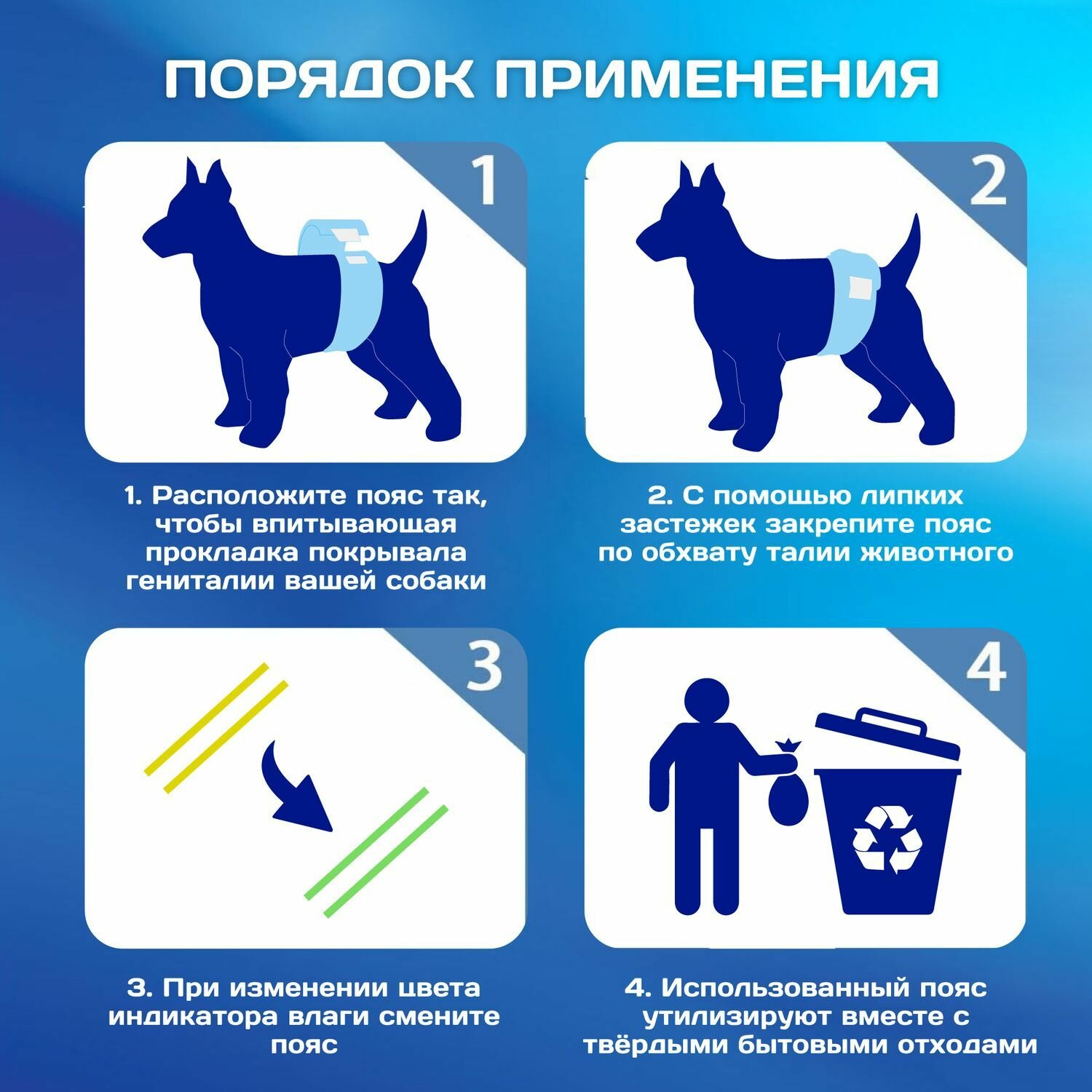 ПОРЯДОК ПРИМЕНЕНИЯ

1

2

1. Расположите пояс так, чтобы впитывающая прокладка покрывала гениталии вашей собаки

2. С помощью липких застежек закрепите пояс по обхвату талии животного

3

4

3. При изменении цвета индикатора влаги смените пояс

4. Использованный пояс утилизируют вместе с твёрдыми бытовыми отходами