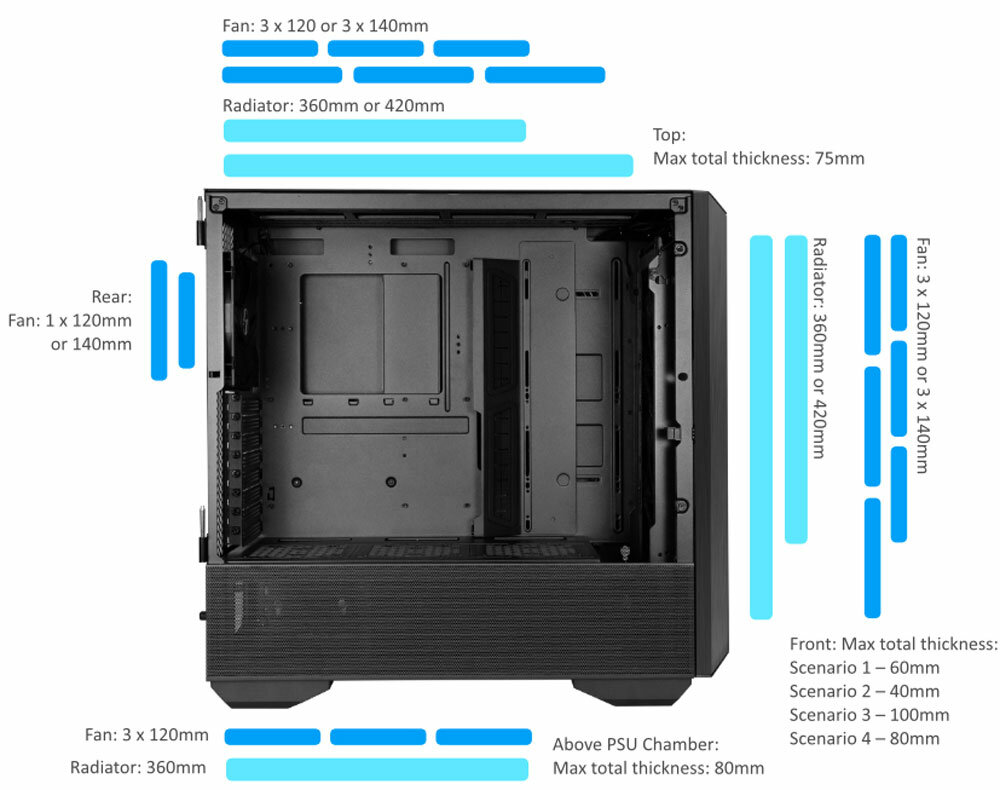 Fan: 3 x 120 or 3 x 140mm

Radiator: 360mm or 420mm

Top:
Max total thickness: 75mm

Rear:
Fan: 1 x 120mm
or 140mm

Radiator: 360mm or 420mm

Fan: 3 x 120mm or 3 x 140mm

Front: Max total thickness:
Scenario 1 – 60mm
Scenario 2 – 40mm
Scenario 3 – 100mm
Scenario 4 – 80mm

Fan: 3 x 120mm

Radiator: 360mm

Above PSU Chamber:
Max total thickness: 80mm