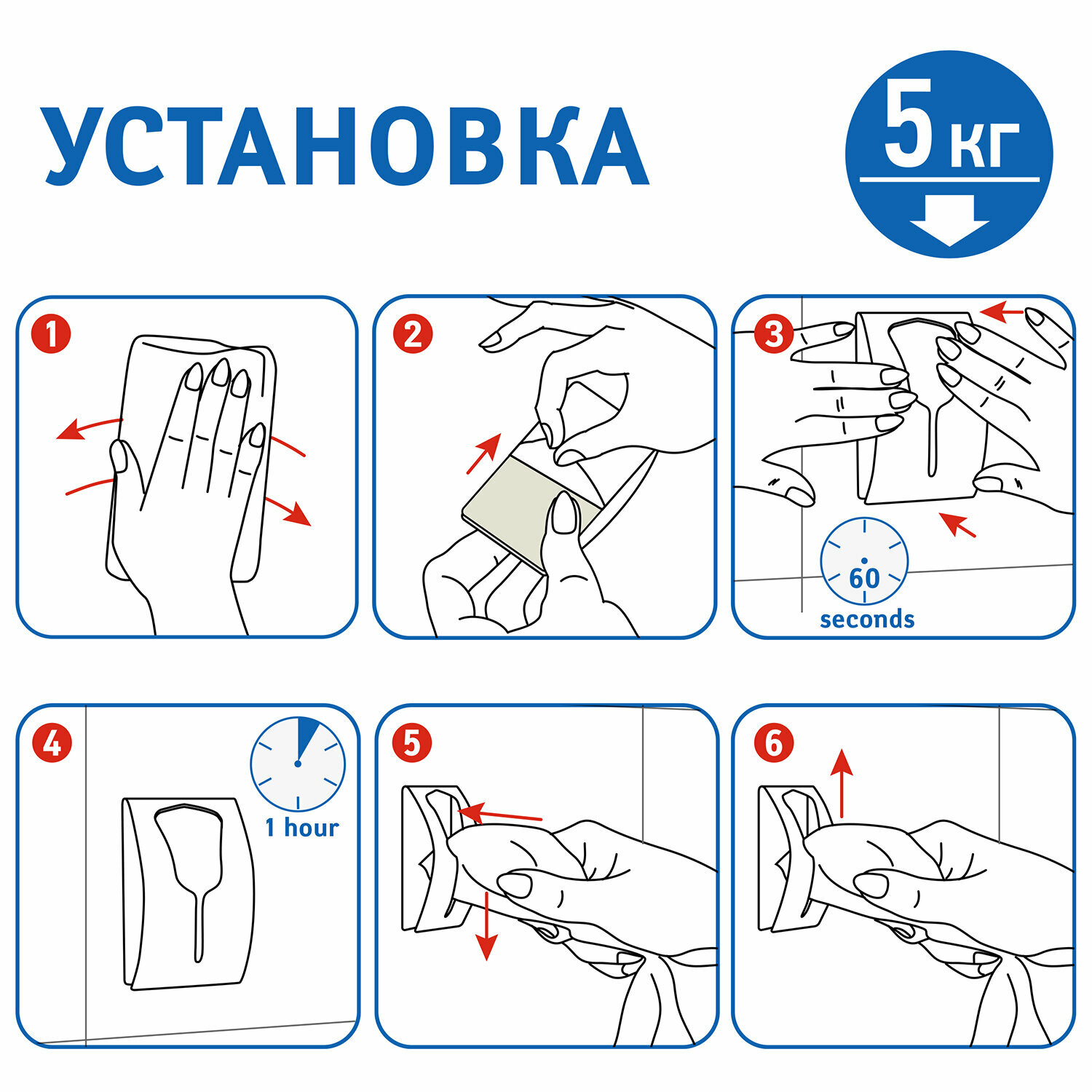 УСТАНОВКА

5 кг

1

2

3

60 seconds

4

1 hour

5

6