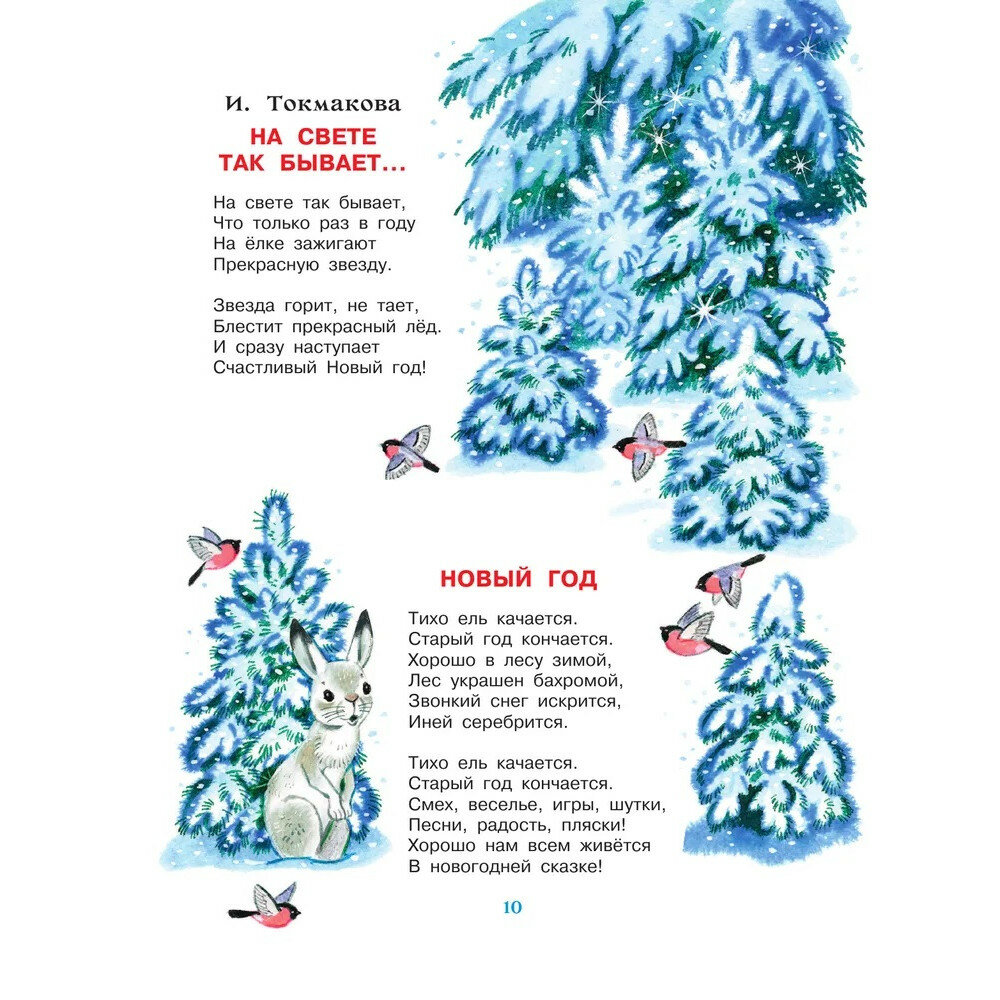 И. Токмакова

НА СВЕТЕ ТАК БЫВАЕТ...

На свете так бывает,
Что только раз в году
На ёлке зажигают
Прекрасную звезду.

Звезда горит, не тает,
Блестит прекрасный лёд.
И сразу наступает
Счастливый Новый год!

НОВЫЙ ГОД

Тихо ель качается.
Старый год кончается.
Хорошо в лесу зимой,
Лес украшен бахромой,
Звонкий снег искрится,
Иней серебрится.

Тихо ель качается.
Старый год кончается.
Смех, веселье, игры, шутки,
Песни, радость, пляски!
Хорошо нам всем живётся
В новогодней сказке!

10