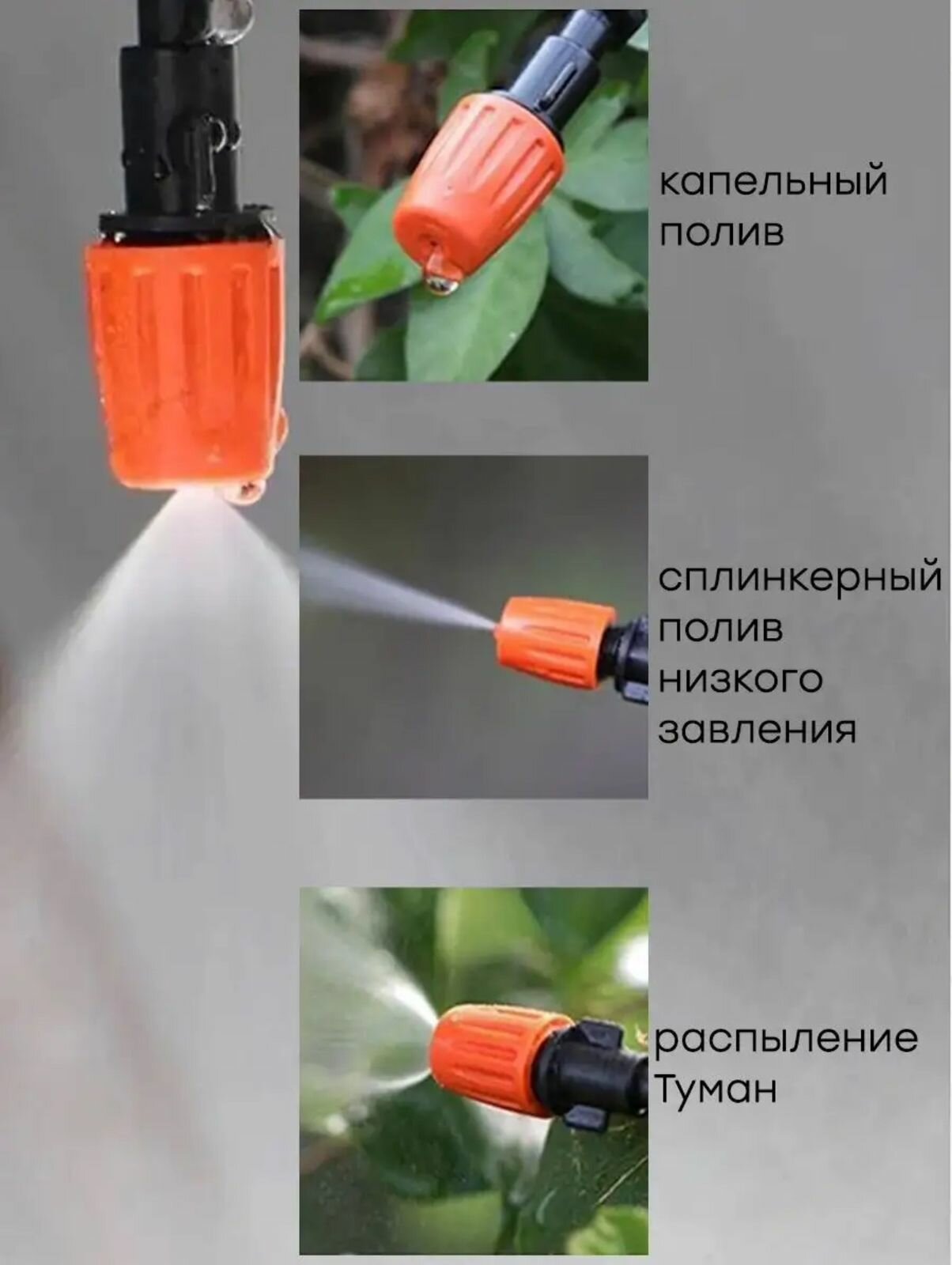 капельный полив

сплинкерный полив низкого завления

распыление Туман