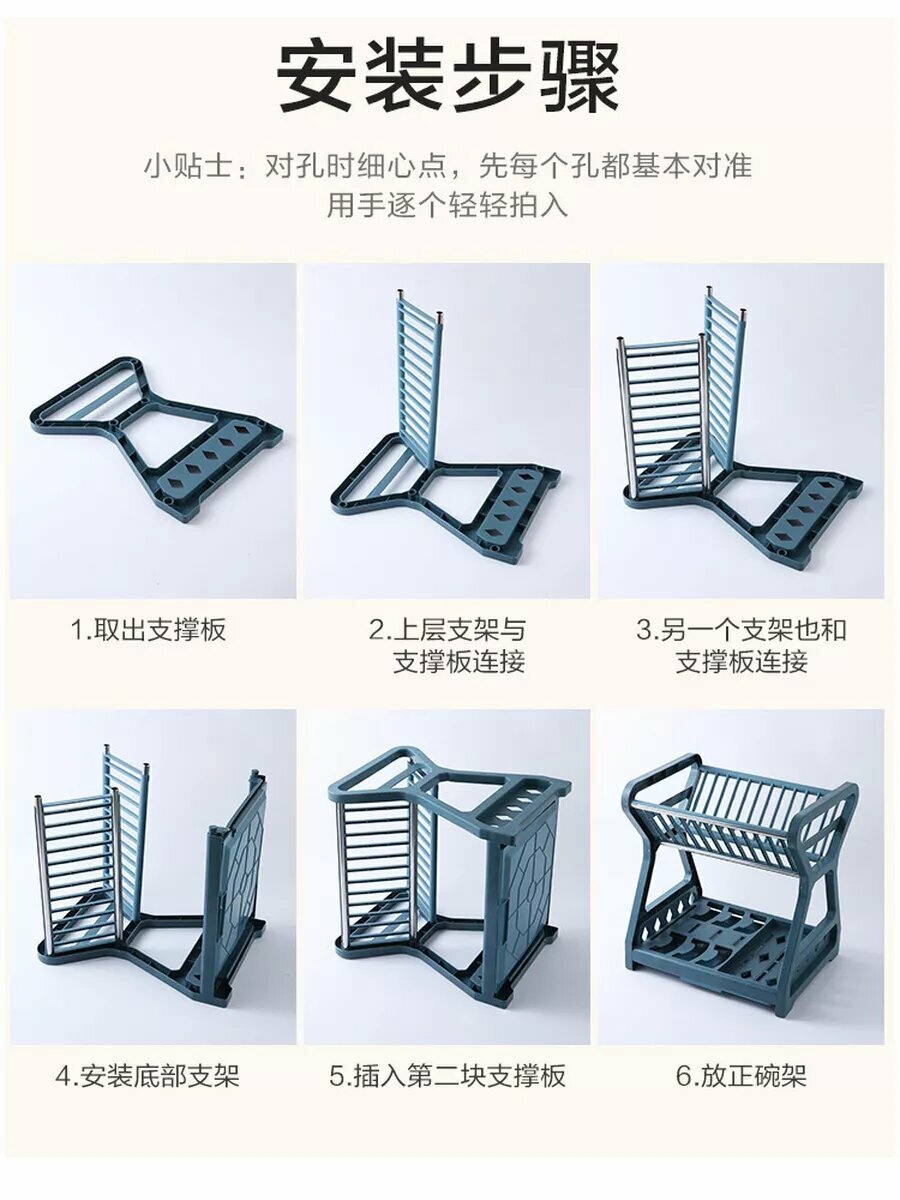 安装步骤

小贴士：对孔时细心点，先每个孔都基本对准
用手逐个轻轻拍入

1.取出支撑板

2.上层支架与支撑板连接

3.另一个支架也和支撑板连接

4.安装底部支架

5.插入第二块支撑板

6.放正碗架