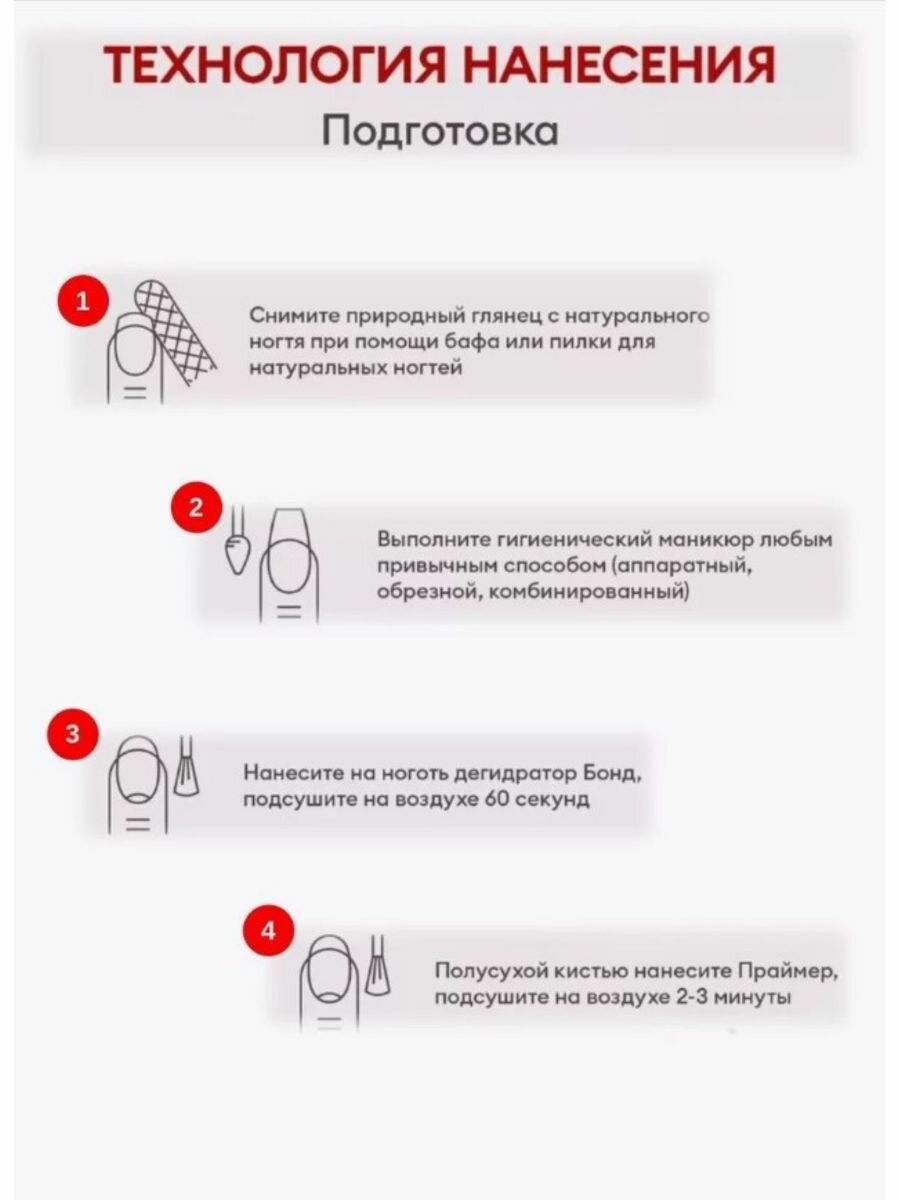 ТЕХНОЛОГИЯ НАНЕСЕНИЯ
Подготовка

1
Снимите природный глянец с натурального ногтя при помощи бафа или пилки для натуральных ногтей

2
Выполните гигиенический маникюр любым привычным способом (аппаратный, обрезной, комбинированный)

3
Нанесите на ноготь дегидратор Бонд, подсушите на воздухе 60 секунд

4
Полусухой кистью нанесите Праймер, подсушите на воздухе 2-3 минуты