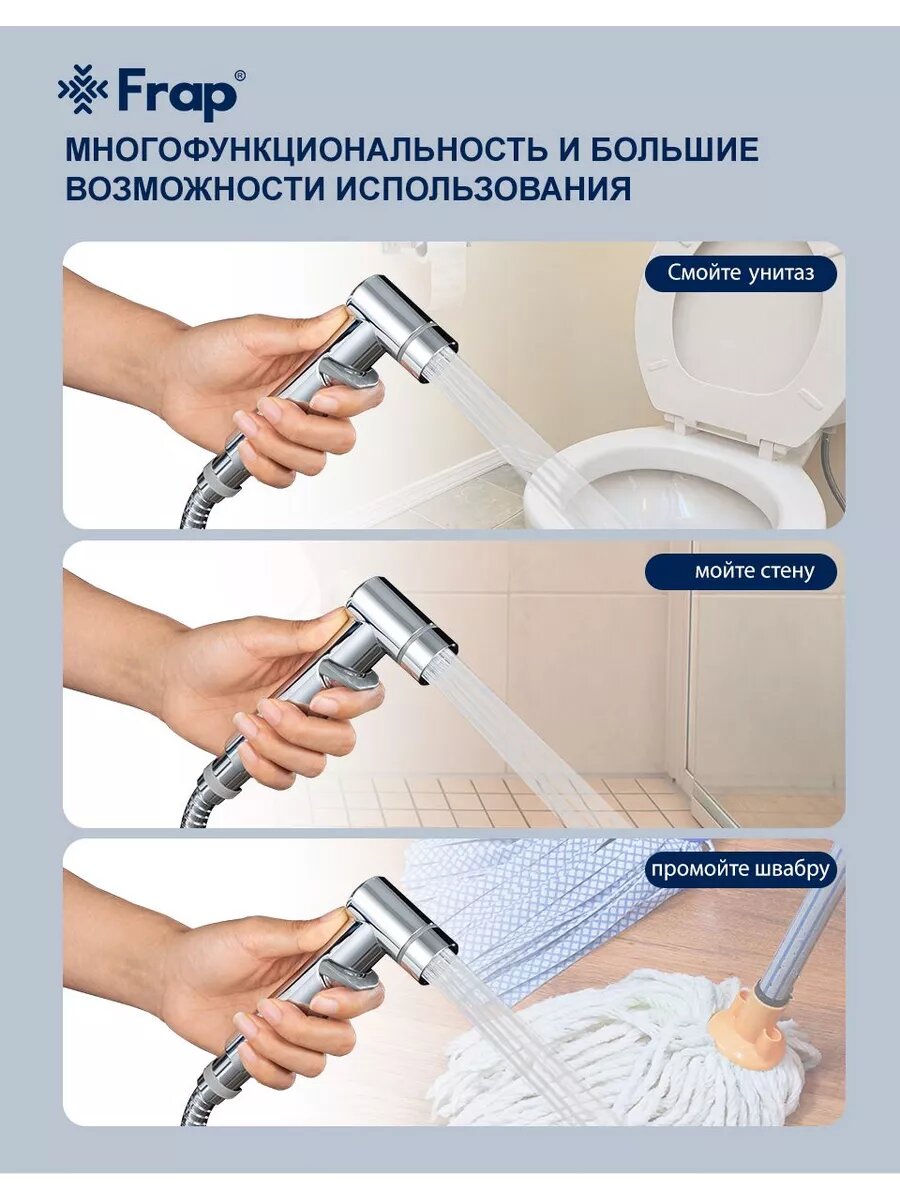 Frap®

МНОГОФУНКЦИОНАЛЬНОСТЬ И БОЛЬШИЕ ВОЗМОЖНОСТИ ИСПОЛЬЗОВАНИЯ

Смойте унитаз

мойте стену

промойте швабру