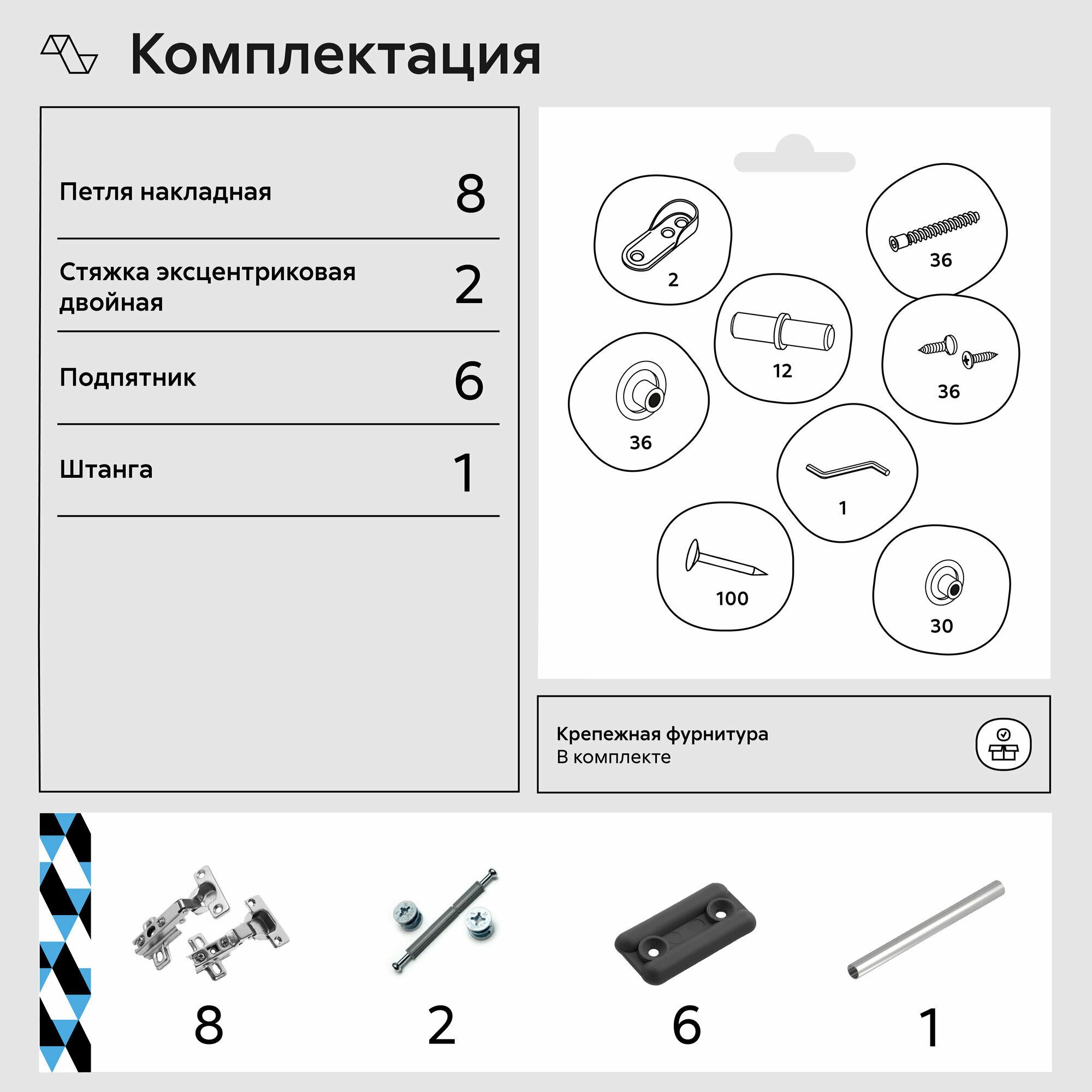 Комплектация

| | |
|---|---|
| Петля накладная | 8 |
| Стяжка эксцентриковая двойная | 2 |
| Подпятник | 6 |
| Штанга | 1 |

2

36

12

36

36

1

100

30

Крепежная фурнитура
В комплекте

8

2

6

1