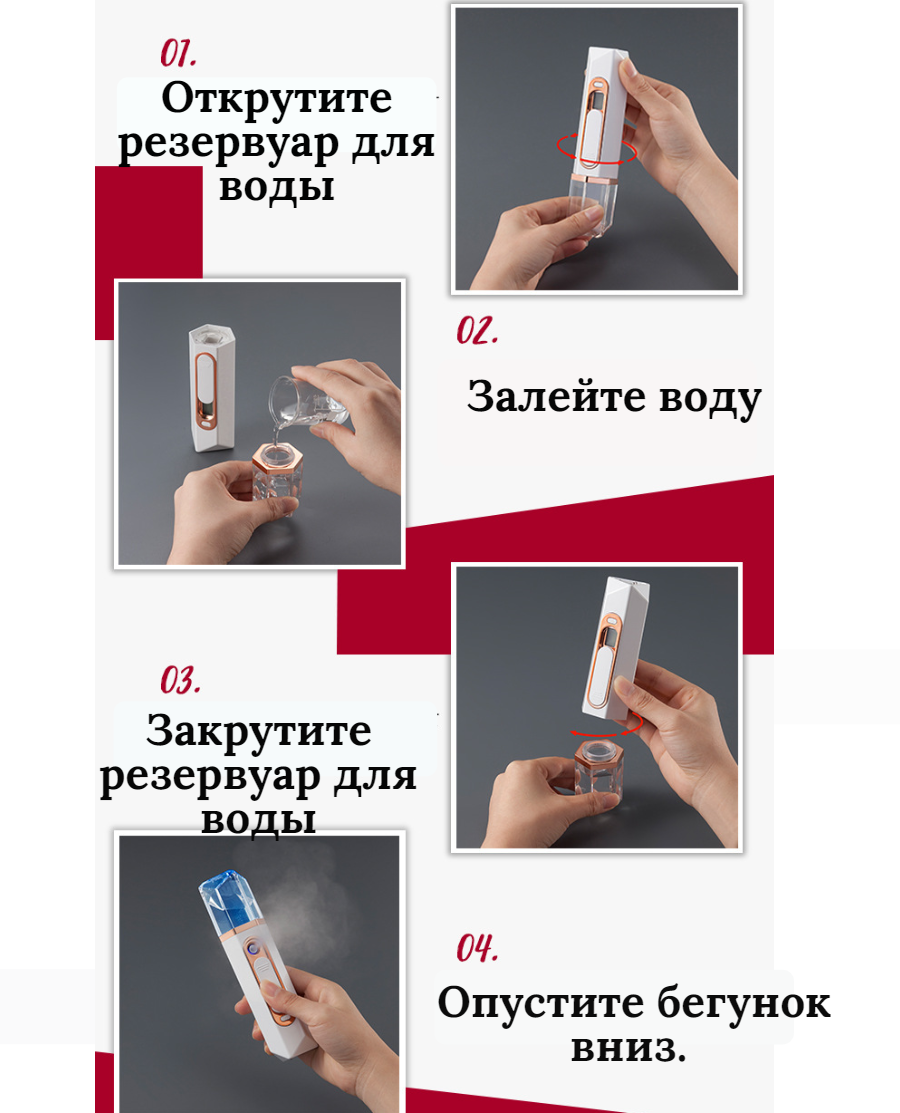 01.

Открутите резервуар для воды

02.

Залейте воду

03.

Закрутите резервуар для воды

04.

Опустите бегунок вниз.