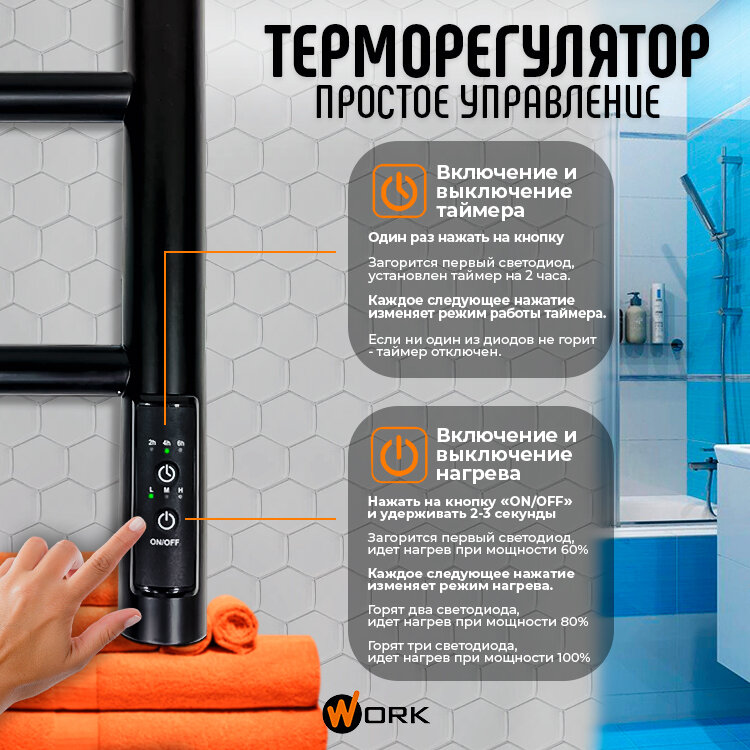 ТЕРМОРЕГУЛЯТОР
ПРОСТОЕ УПРАВЛЕНИЕ

Включение и выключение таймера

Один раз нажать на кнопку

Загорится первый светодиод, установлен таймер на 2 часа.

Каждое следующее нажатие изменяет режим работы таймера.

Если ни один из диодов не горит - таймер отключен.

Включение и выключение нагрева

Нажать на кнопку «ON/OFF» и удерживать 2-3 секунды

Загорится первый светодиод, идет нагрев при мощности 60%

Каждое следующее нажатие изменяет режим нагрева.

Горят два светодиода, идет нагрев при мощности 80%

Горят три светодиода, идет нагрев при мощности 100%

2h 4h 6h
L M H
ON/OFF

WORK