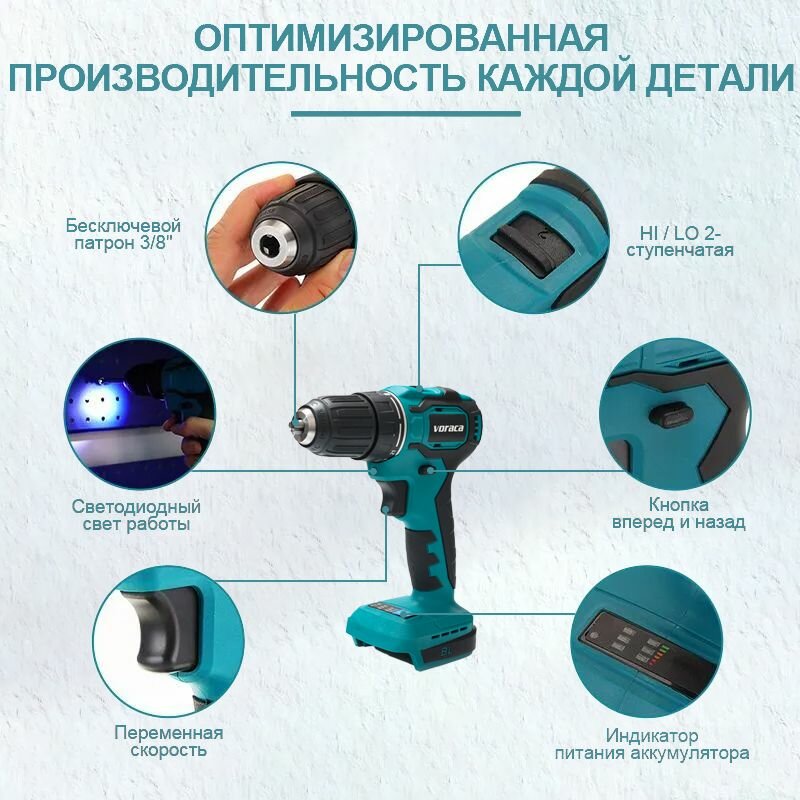 ОПТИМИЗИРОВАННАЯ ПРОИЗВОДИТЕЛЬНОСТЬ КАЖДОЙ ДЕТАЛИ

Бесключевой патрон 3/8"

HI / LO 2-ступенчатая

voraca

Светодиодный свет работы

Кнопка вперед и назад

BL

Переменная скорость

Индикатор питания аккумулятора