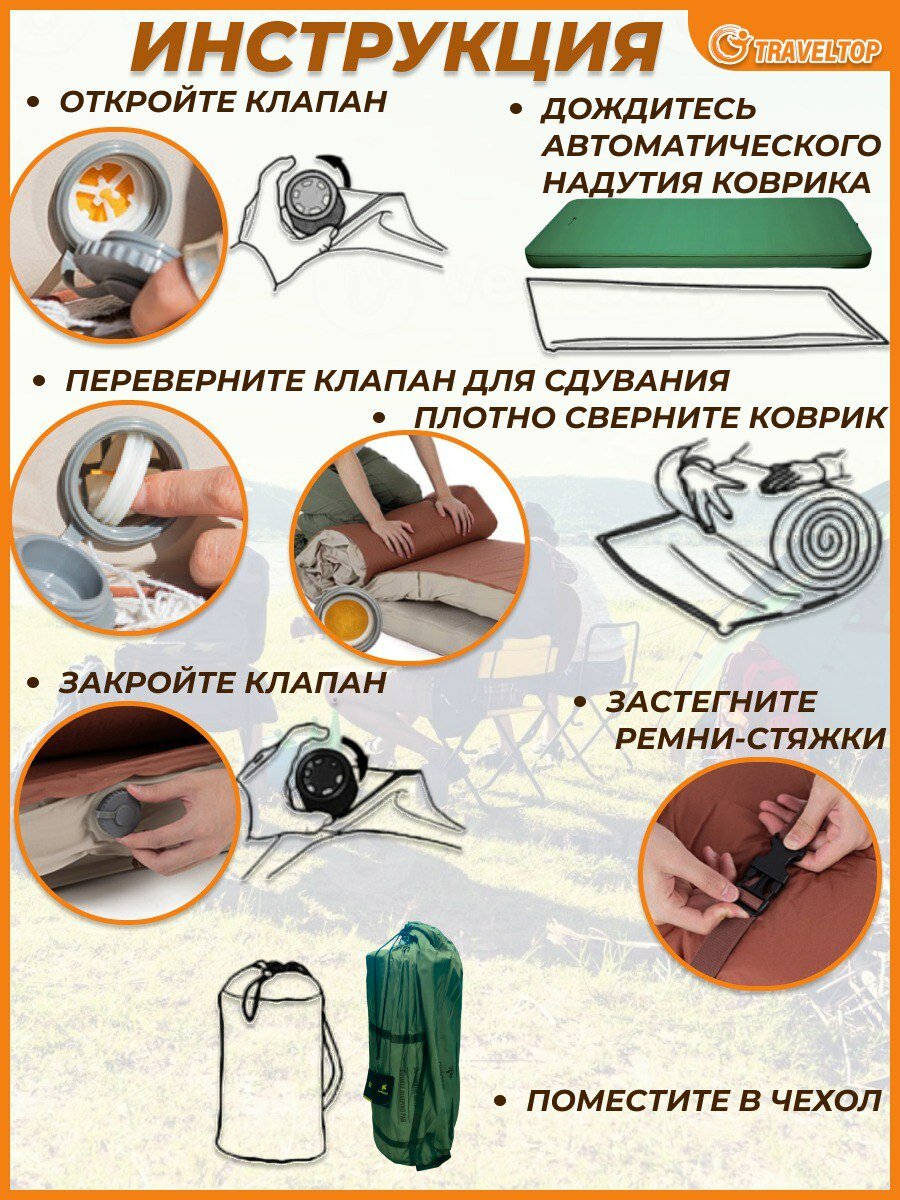 ИНСТРУКЦИЯ

TRAVELTOP

• ОТКРОЙТЕ КЛАПАН

• ДОЖДИТЕСЬ АВТОМАТИЧЕСКОГО НАДУТИЯ КОВРИКА

• ПЕРЕВЕРНИТЕ КЛАПАН ДЛЯ СДУВАНИЯ

• ПЛОТНО СВЕРНИТЕ КОВРИК

• ЗАКРОЙТЕ КЛАПАН

• ЗАСТЕГНИТЕ РЕМНИ-СТЯЖКИ

• ПОМЕСТИТЕ В ЧЕХОЛ