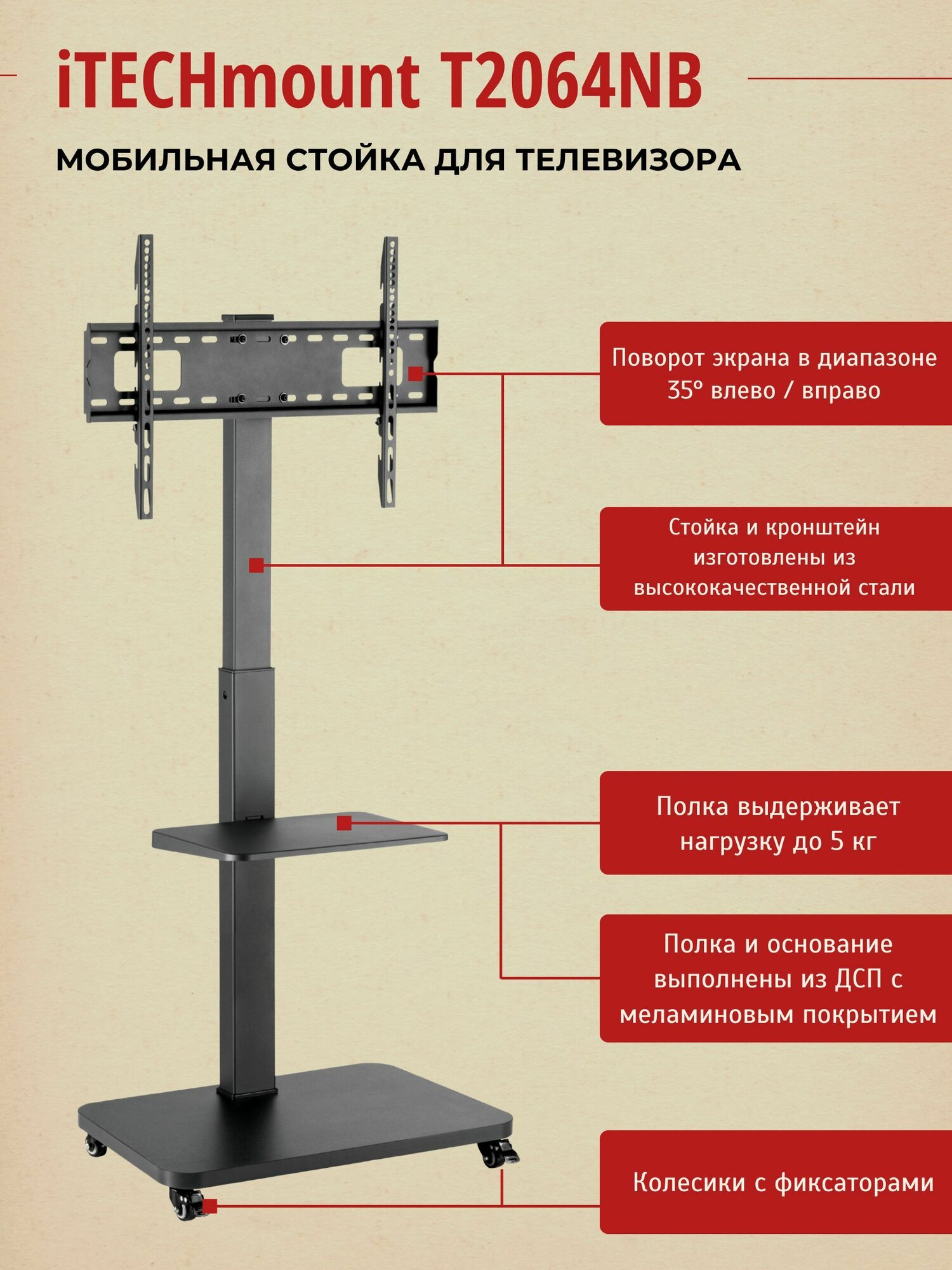 iTECHmount T2064NB

МОБИЛЬНАЯ СТОЙКА ДЛЯ ТЕЛЕВИЗОРА

Поворот экрана в диапазоне 35° влево / вправо

Стойка и кронштейн изготовлены из высококачественной стали

Полка выдерживает нагрузку до 5 кг

Полка и основание выполнены из ДСП с меламиновым покрытием

Колесики с фиксаторами