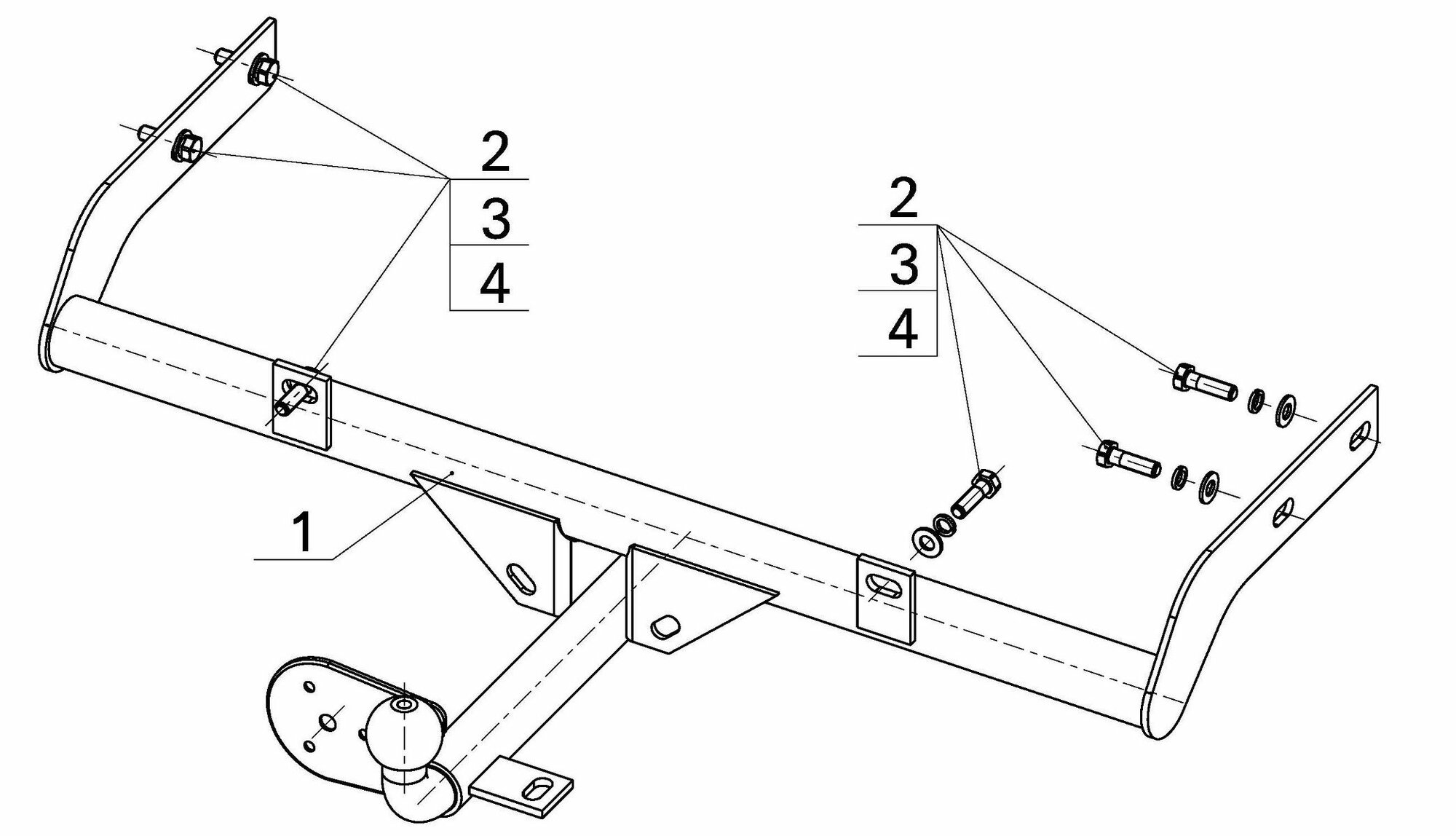 2
3
4

2
3
4

1