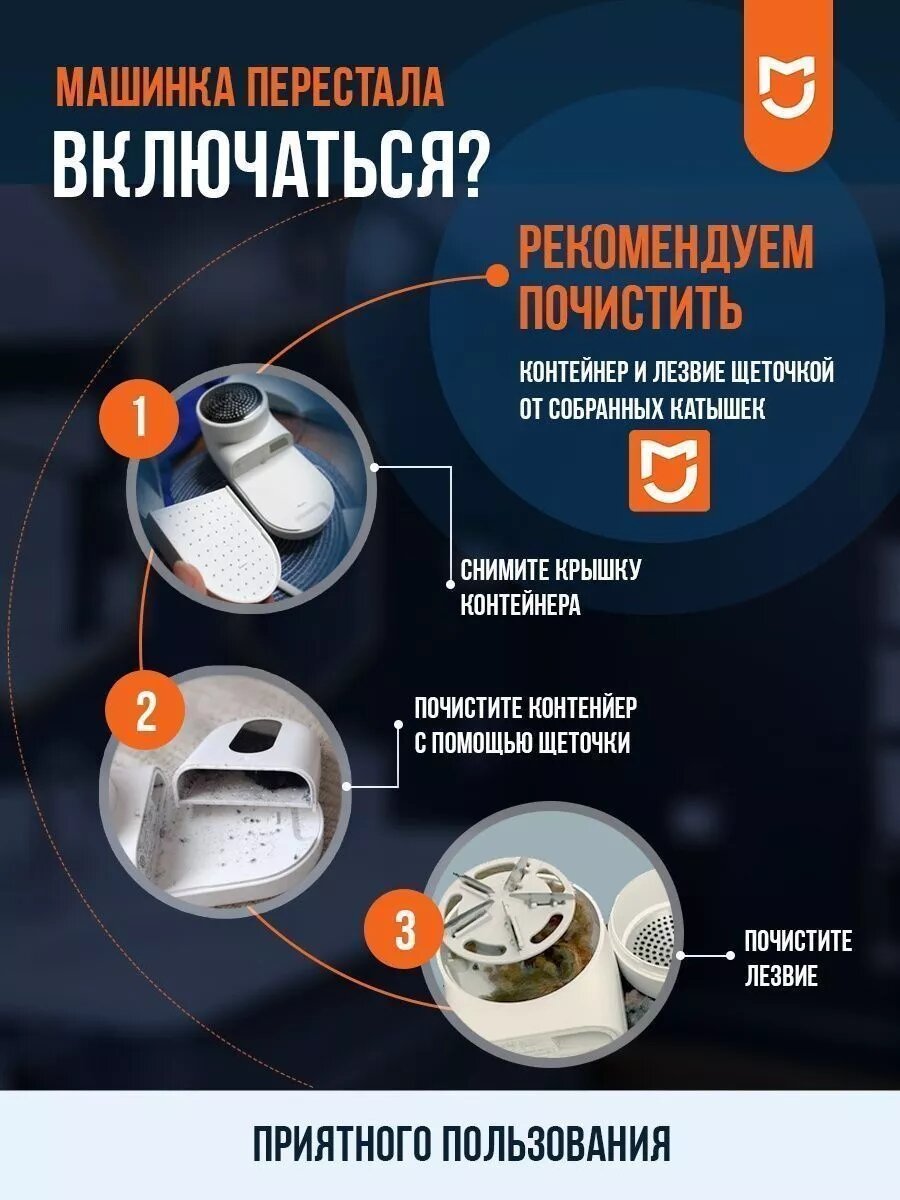 МАШИНКА ПЕРЕСТАЛА
ВКЛЮЧАТЬСЯ?

РЕКОМЕНДУЕМ ПОЧИСТИТЬ

КОНТЕЙНЕР И ЛЕЗВИЕ ЩЕТОЧКОЙ ОТ СОБРАННЫХ КАТЫШЕК

1

СНИМИТЕ КРЫШКУ КОНТЕЙНЕРА

2

ПОЧИСТИТЕ КОНТЕЙНЕР С ПОМОЩЬЮ ЩЕТОЧКИ

3

ПОЧИСТИТЕ ЛЕЗВИЕ

ПРИЯТНОГО ПОЛЬЗОВАНИЯ