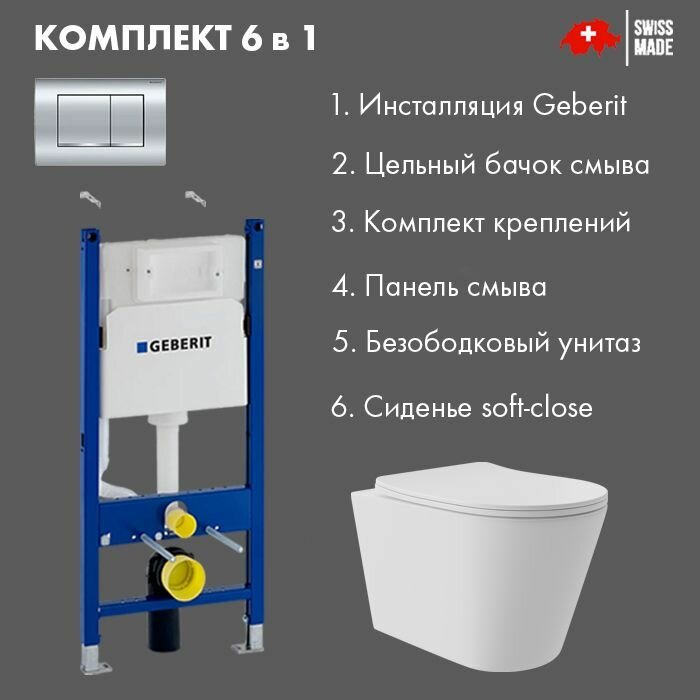 КОМПЛЕКТ 6 в 1

SWISS MADE

1. Инсталляция Geberit

2. Цельный бачок смыва

3. Комплект креплений

4. Панель смыва

5. Безободковый унитаз

6. Сиденье soft-close

GEBERIT