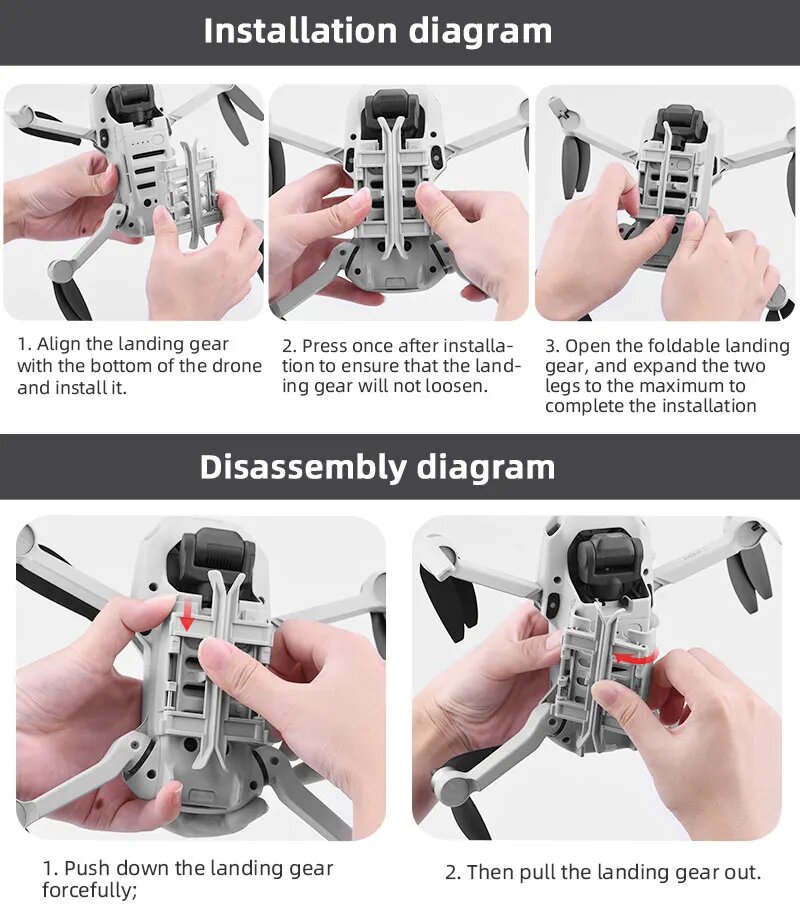 Installation diagram

1. Align the landing gear with the bottom of the drone and install it.

2. Press once after installation to ensure that the landing gear will not loosen.

3. Open the foldable landing gear, and expand the two legs to the maximum to complete the installation

Disassembly diagram

1. Push down the landing gear forcefully;

2. Then pull the landing gear out.