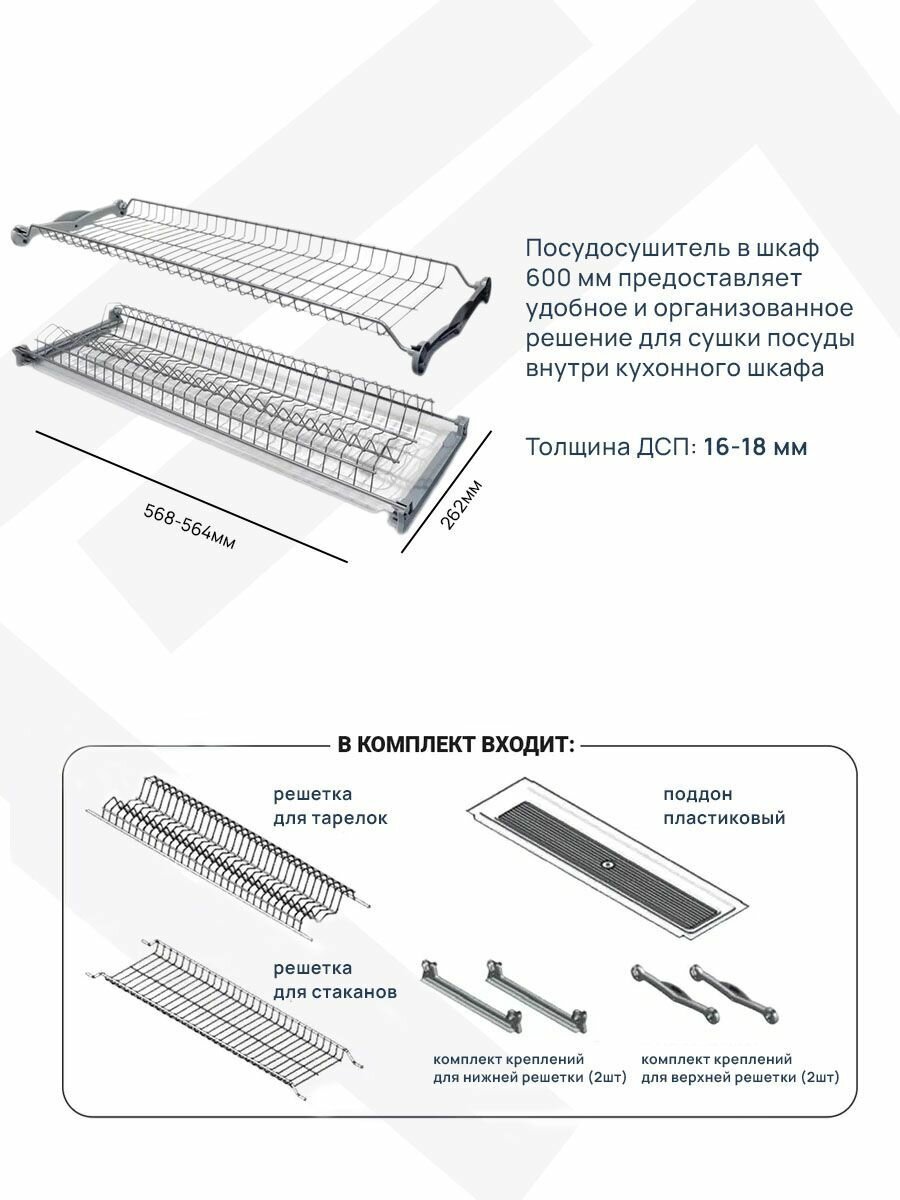 Посудосушитель в шкаф 600 мм предоставляет удобное и организованное решение для сушки посуды внутри кухонного шкафа

Толщина ДСП: 16-18 мм

568-564мм

262мм

В КОМПЛЕКТ ВХОДИТ:

решетка для тарелок

поддон пластиковый

решетка для стаканов

комплект креплений для нижней решетки (2шт)

комплект креплений для верхней решетки (2шт)