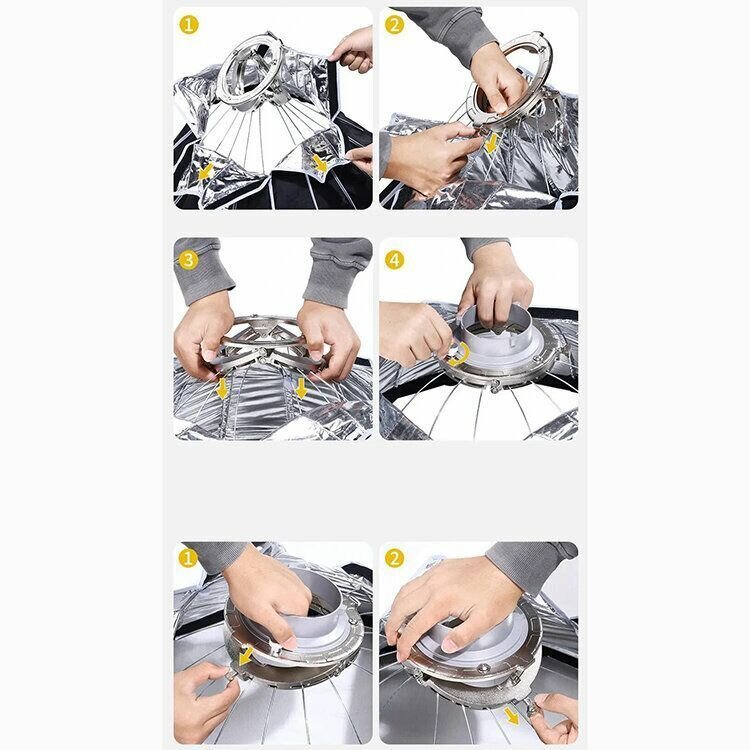 1

2

3

4

1

2