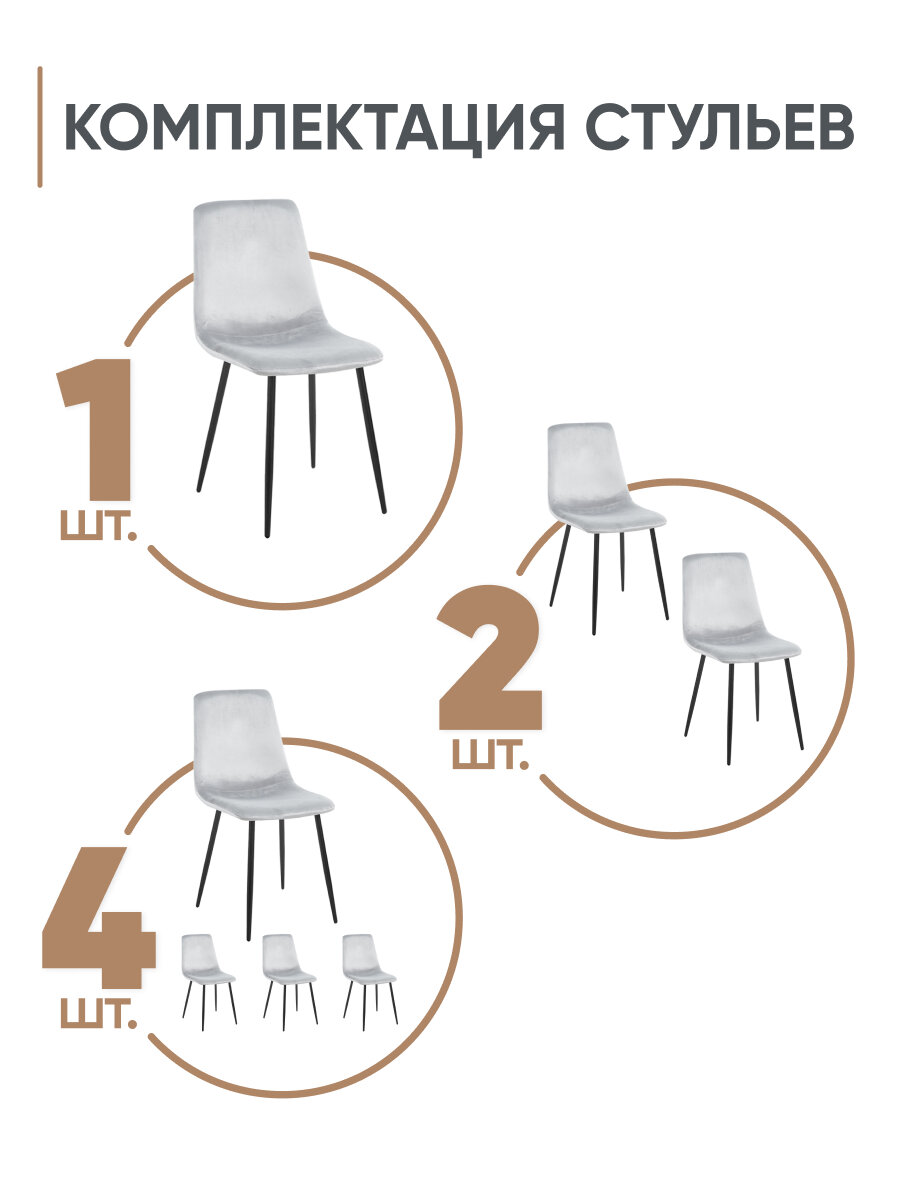 КОМПЛЕКТАЦИЯ СТУЛЬЕВ

1
ШТ.

2
ШТ.

4
ШТ.