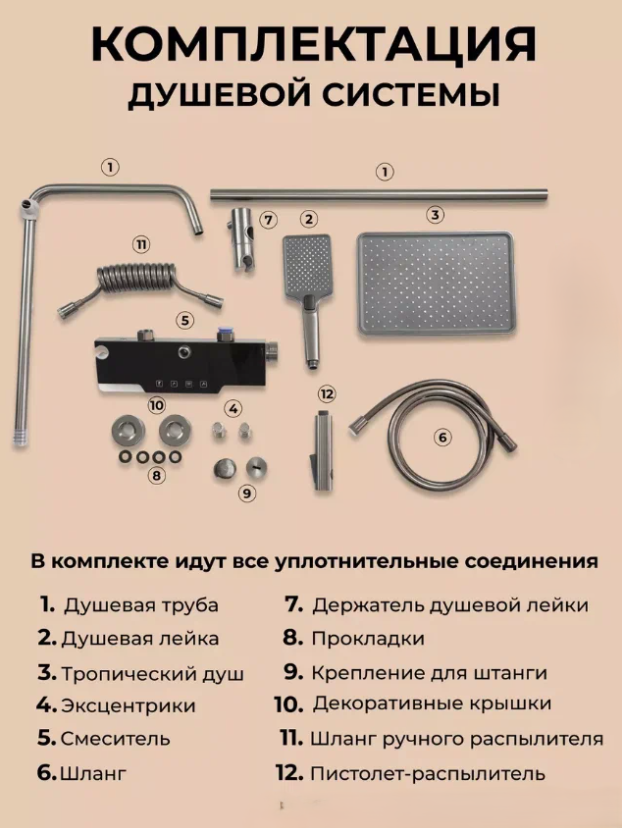 КОМПЛЕКТАЦИЯ
ДУШЕВОЙ СИСТЕМЫ

1
1
7
2
3
11
5
10
4
12
6
8
9

В комплекте идут все уплотнительные соединения

1. Душевая труба
2. Душевая лейка
3. Тропический душ
4. Эксцентрики
5. Смеситель
6. Шланг

7. Держатель душевой лейки
8. Прокладки
9. Крепление для штанги
10. Декоративные крышки
11. Шланг ручного распылителя
12. Пистолет-распылитель