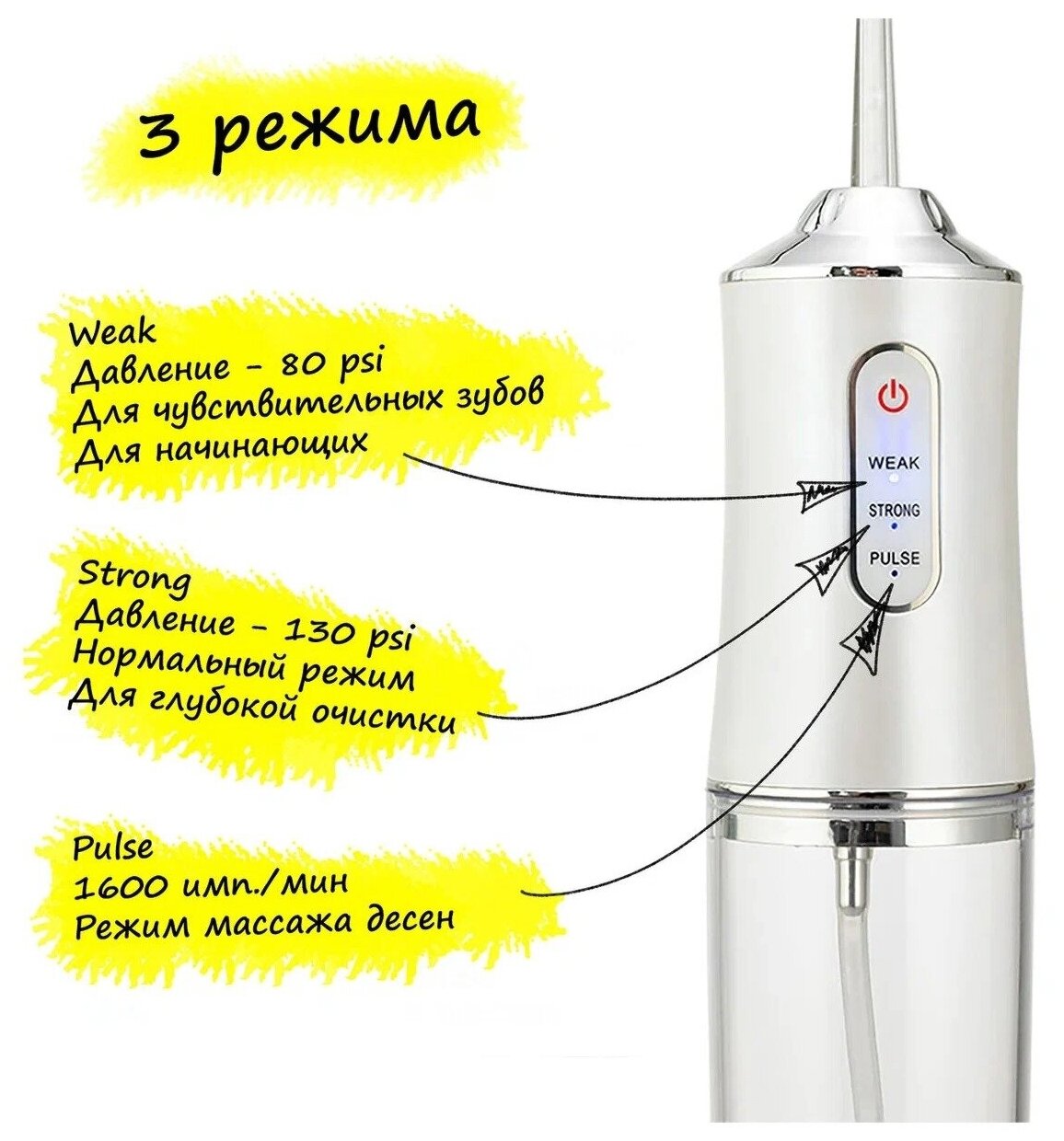 3 режима

Weak
Давление - 80 psi
Для чувствительных зубов
Для начинающих

Strong
Давление - 130 psi
Нормальный режим
Для глубокой очистки

Pulse
1600 имп./мин
Режим массажа десен

WEAK
STRONG
PULSE