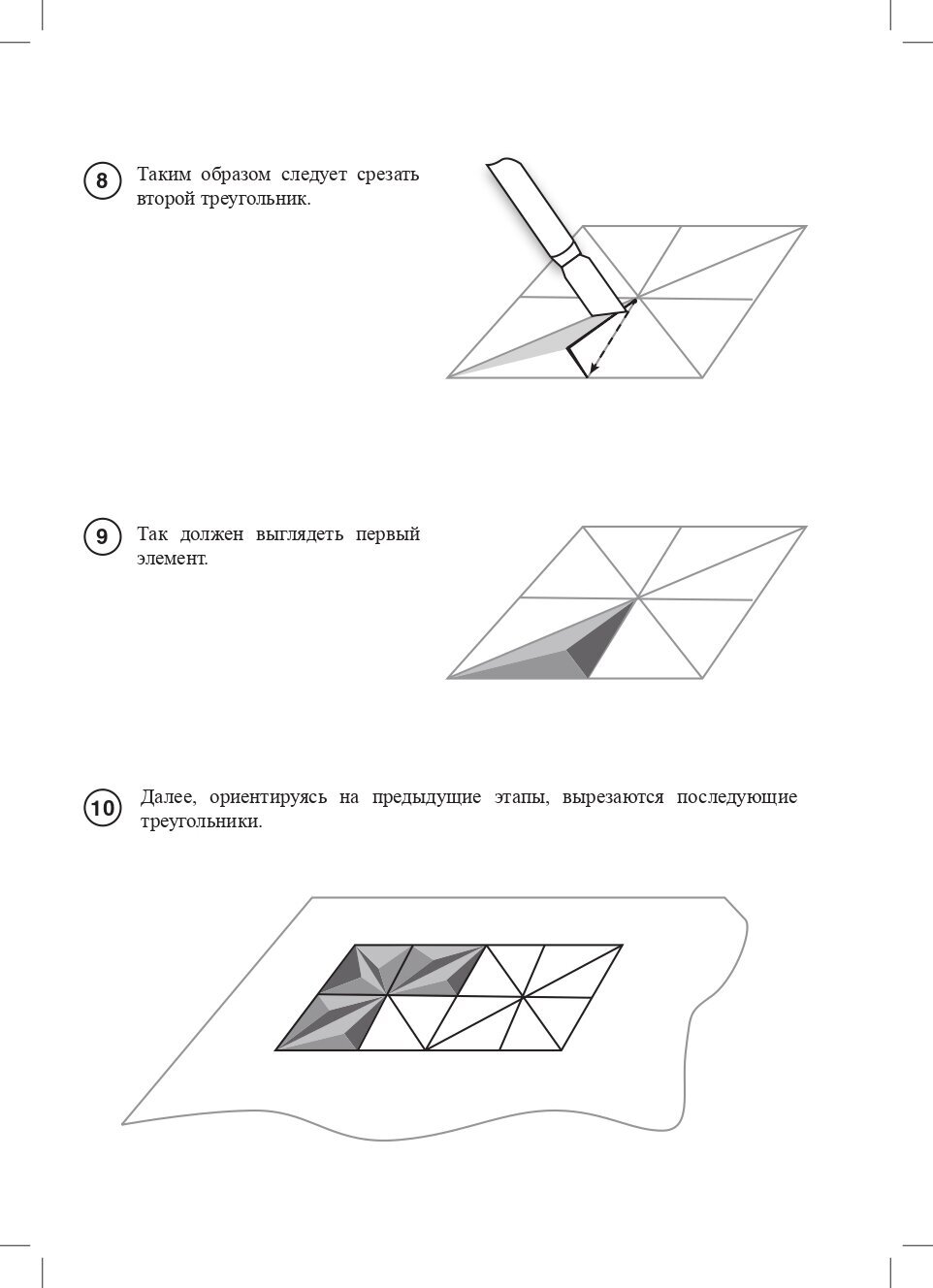 8 Таким образом следует срезать второй треугольник.

9 Так должен выглядеть первый элемент.

10 Далее, ориентируясь на предыдущие этапы, вырезаются последующие треугольники.