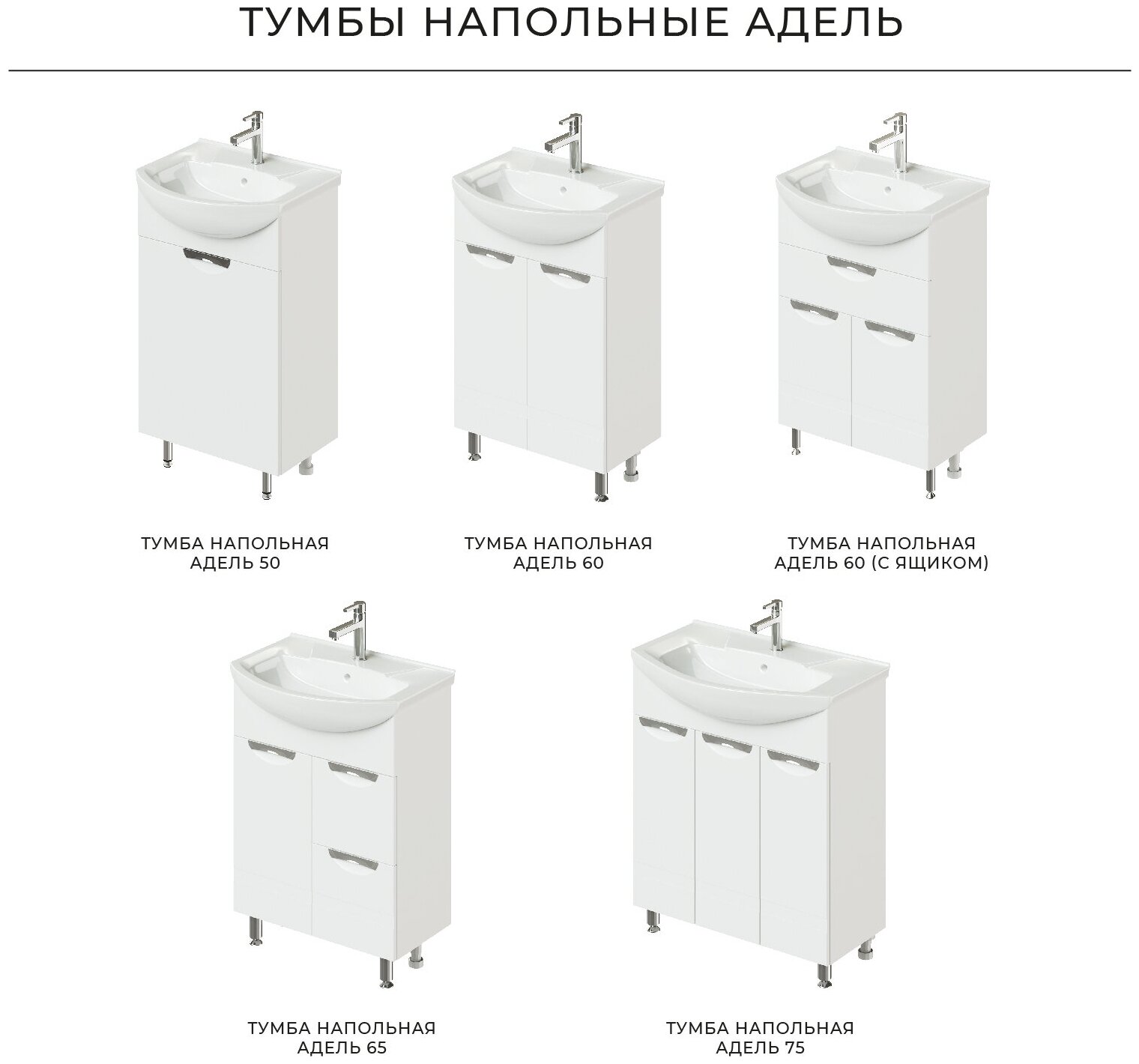 ТУМБЫ НАПОЛЬНЫЕ АДЕЛЬ

ТУМБА НАПОЛЬНАЯ АДЕЛЬ 50

ТУМБА НАПОЛЬНАЯ АДЕЛЬ 60

ТУМБА НАПОЛЬНАЯ АДЕЛЬ 60 (С ЯЩИКОМ)

ТУМБА НАПОЛЬНАЯ АДЕЛЬ 65

ТУМБА НАПОЛЬНАЯ АДЕЛЬ 75