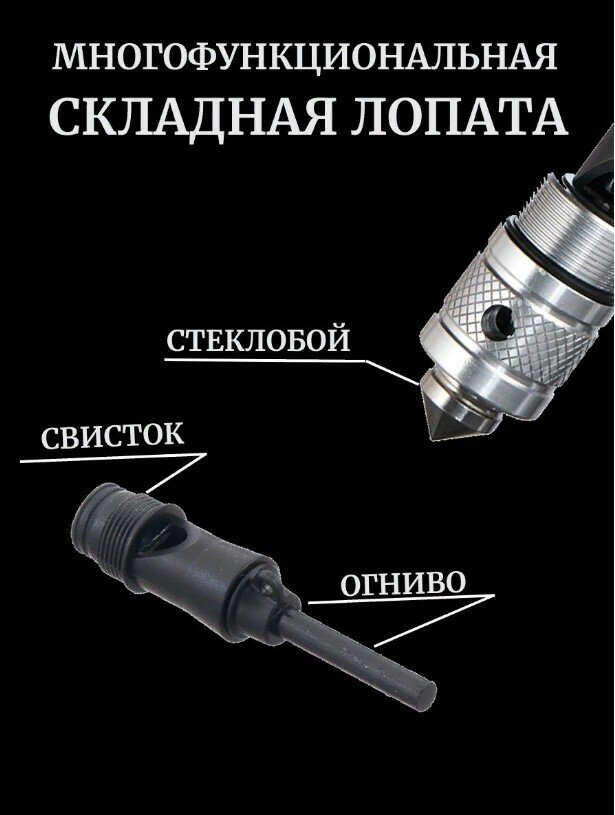 МНОГОФУНКЦИОНАЛЬНАЯ
СКЛАДНАЯ ЛОПАТА

СТЕКЛОБОЙ

СВИСТОК

ОГНИВО