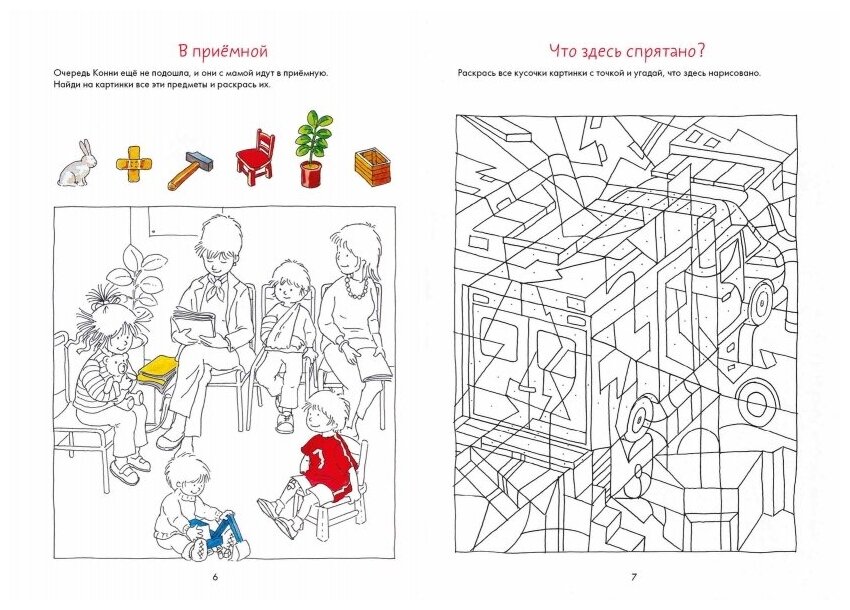 В приёмной

Очередь Конни ещё не подошла, и они с мамой идут в приёмную. Найди на картинки все эти предметы и раскрась их.

6

Что здесь спрятано?

Раскрась все кусочки картинки с точкой и угадай, что здесь нарисовано.

7